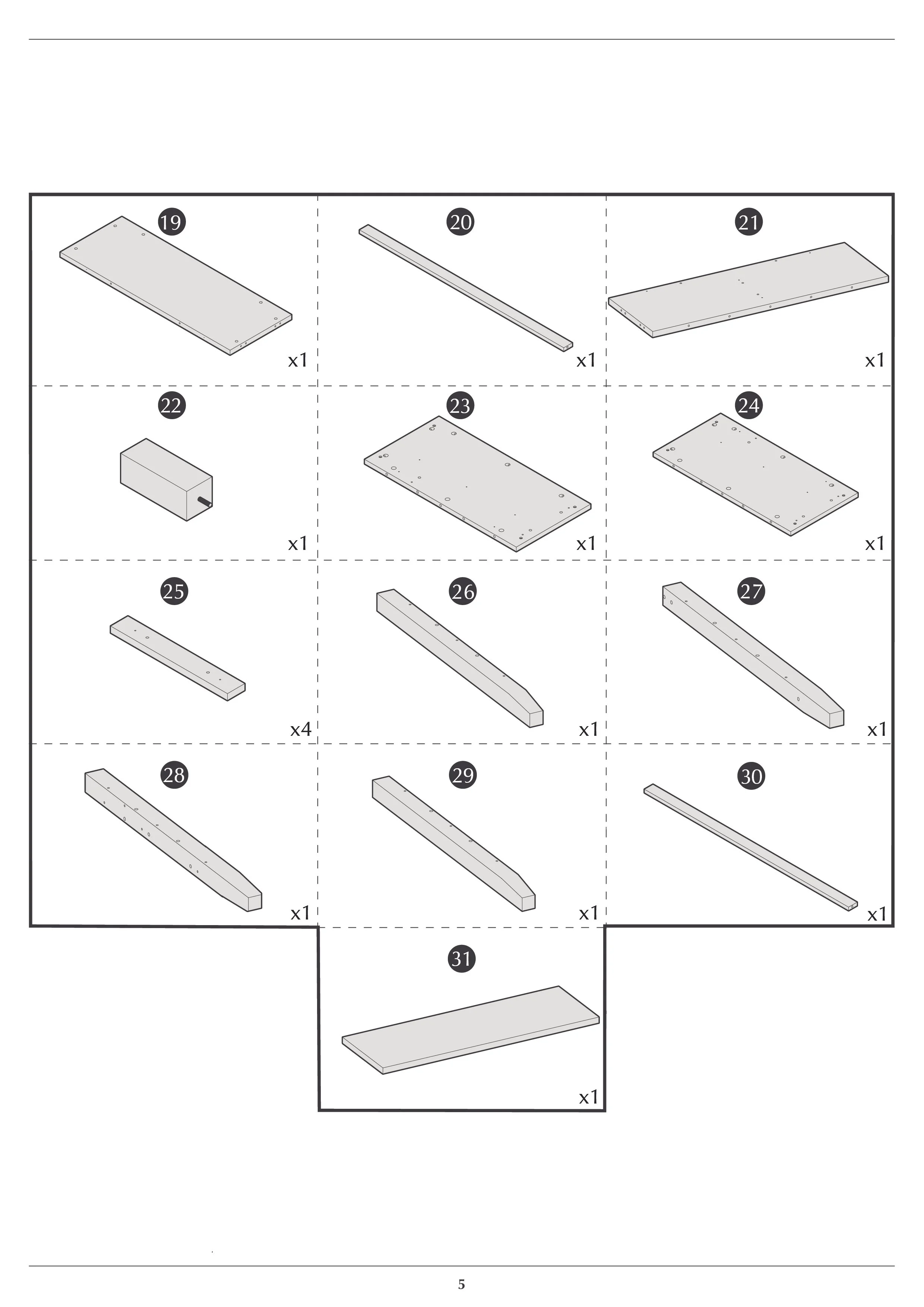 19
x1

20
x1

21
x1

22
x1

23
x1

24
x1

25
x4

26
x1

27
x1

28
x1

29
x1

30
x1

31
x1

5