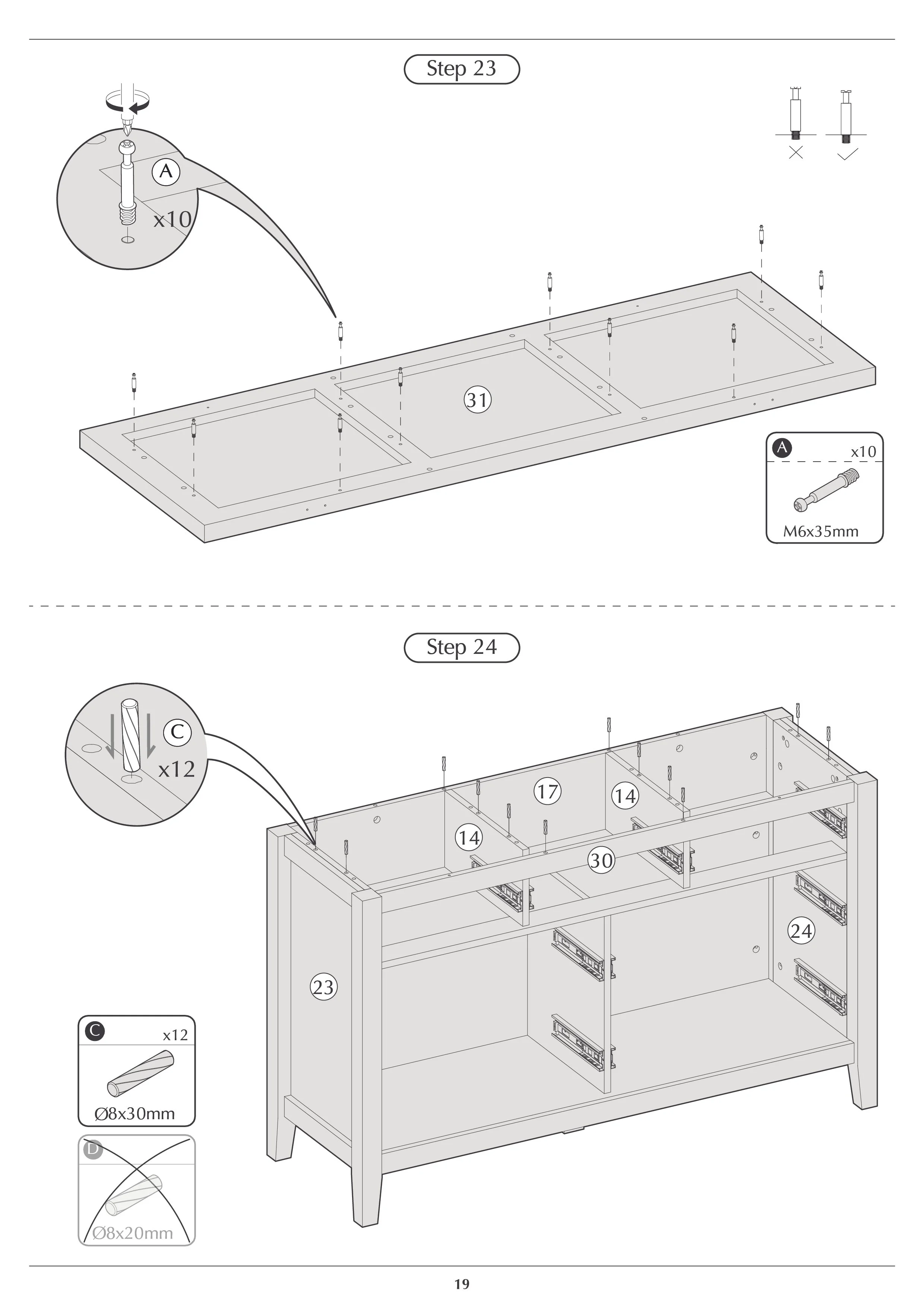 Step 23

A
x10

31

A
x10
M6x35mm

Step 24

C
x12

17
14
14
30
24
23

C
x12
Ø8x30mm

D
Ø8x20mm

19