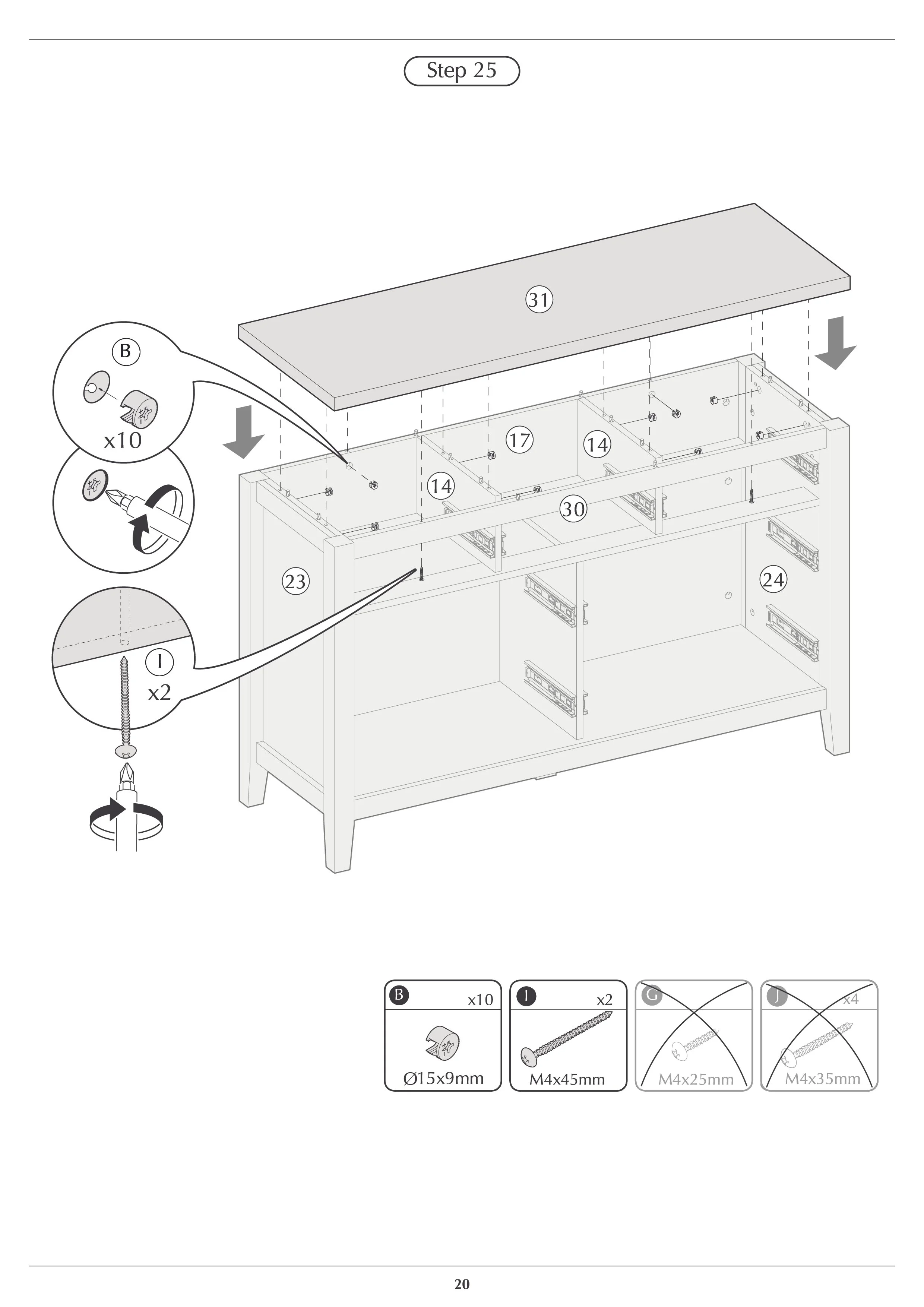 Step 25

31

B

x10

17

14

14

30

23

24

I

x2

B x10
Ø15x9mm

I x2
M4x45mm

G
M4x25mm

J x4
M4x35mm

20