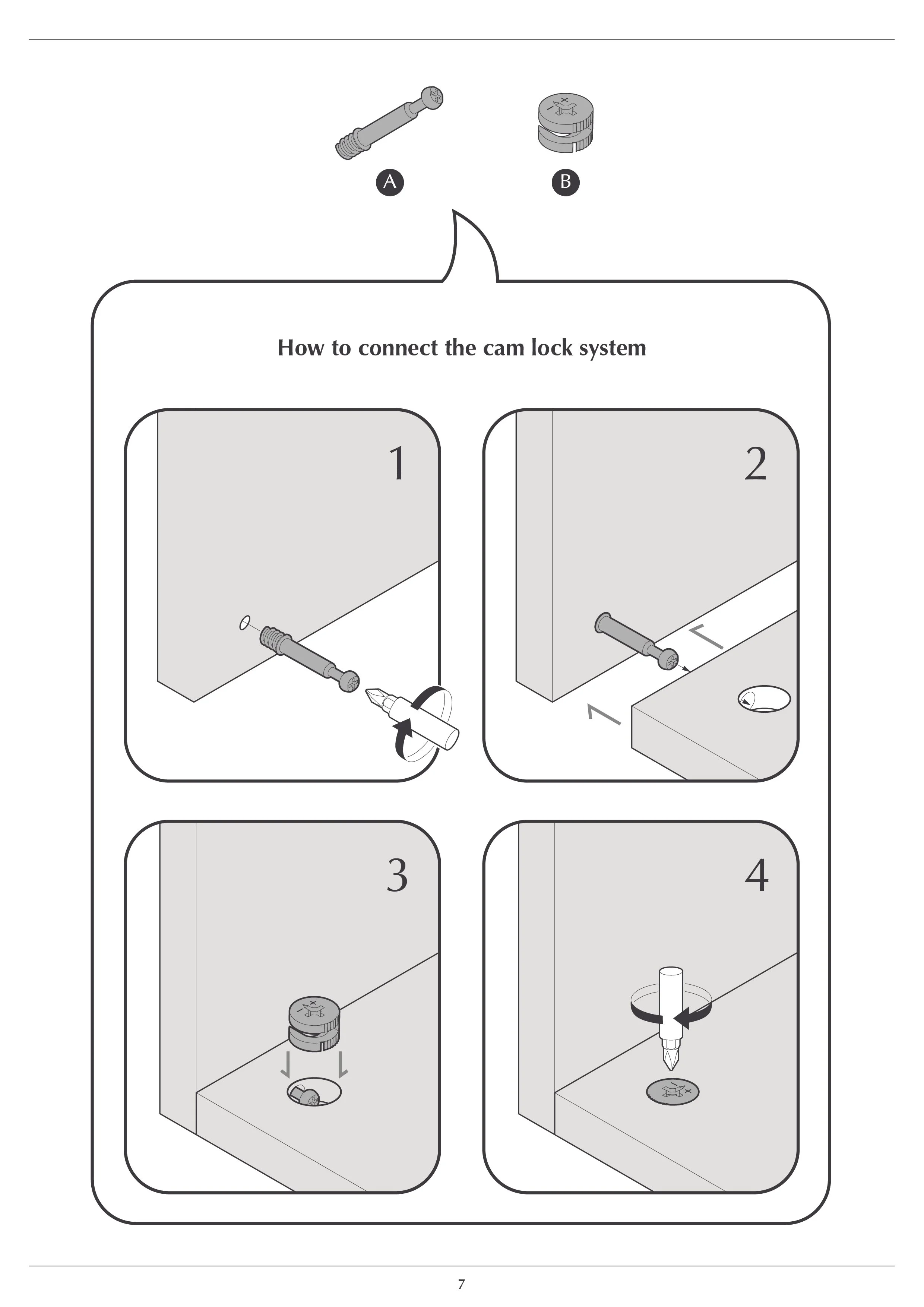 A

B

How to connect the cam lock system

1

2

3

4

7