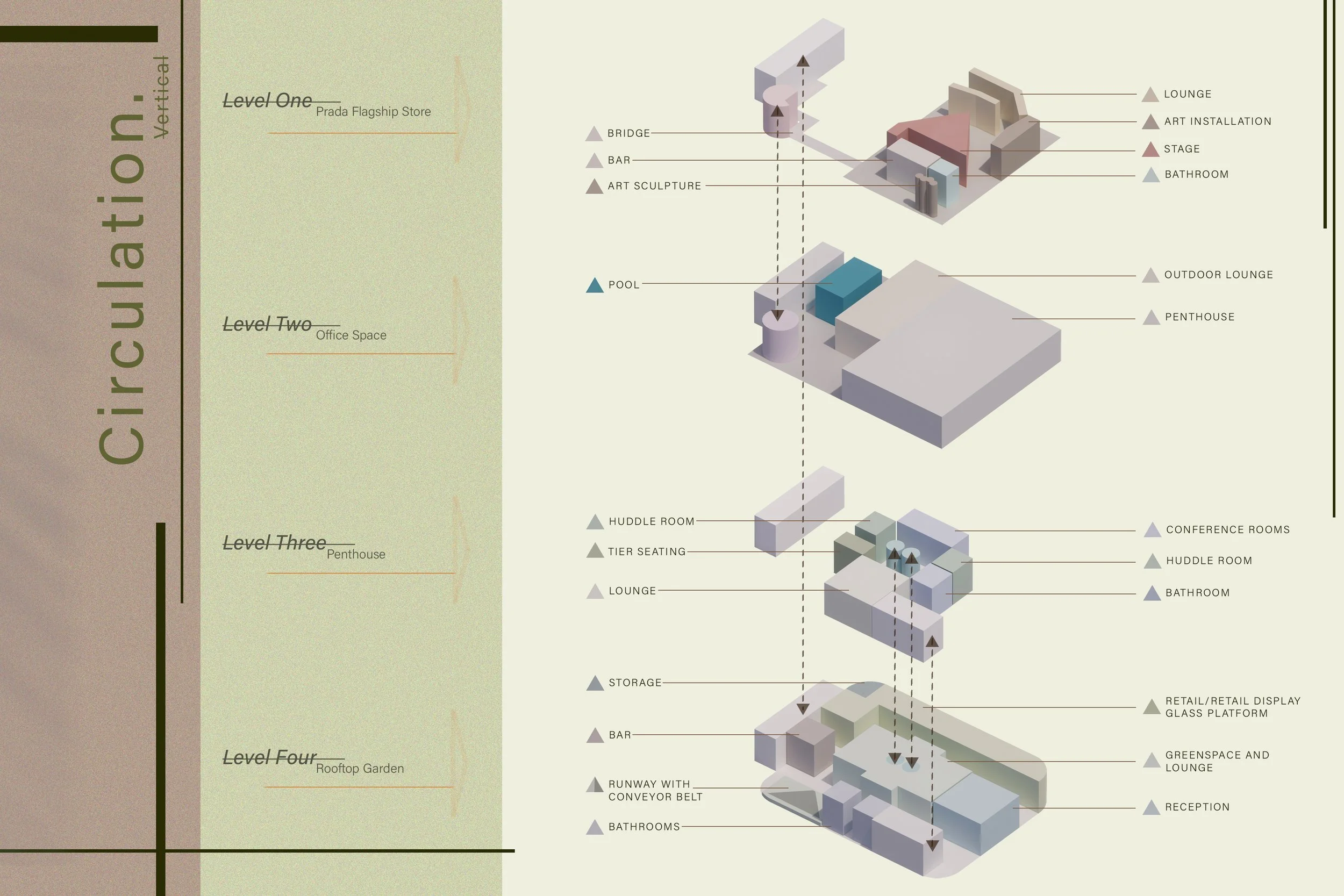 Circulation.
Vertical

Level One
Prada Flagship Store

Level Two
Office Space

Level Three
Penthouse

Level Four
Rooftop Garden

BRIDGE
BAR
ART SCULPTURE

LOUNGE
ART INSTALLATION
STAGE
BATHROOM

POOL

OUTDOOR LOUNGE
PENTHOUSE

HUDDLE ROOM
TIER SEATING
LOUNGE

CONFERENCE ROOMS
HUDDLE ROOM
BATHROOM

STORAGE
BAR
RUNWAY WITH CONVEYOR BELT
BATHROOMS

RETAIL/RETAIL DISPLAY GLASS PLATFORM
GREENSPACE AND LOUNGE
RECEPTION