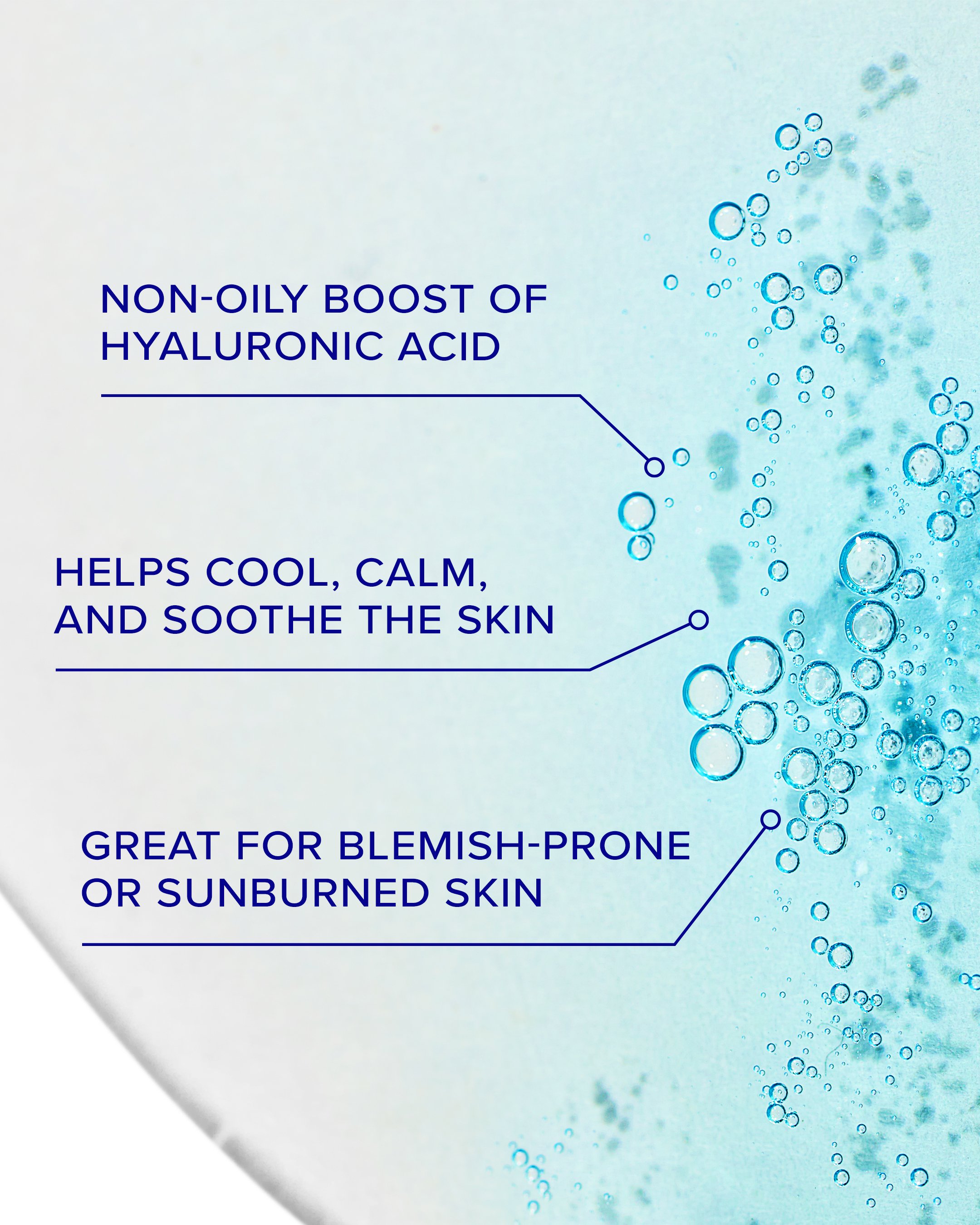 NON-OILY BOOST OF HYALURONIC ACID

HELPS COOL, CALM, AND SOOTHE THE SKIN

GREAT FOR BLEMISH-PRONE OR SUNBURNED SKIN