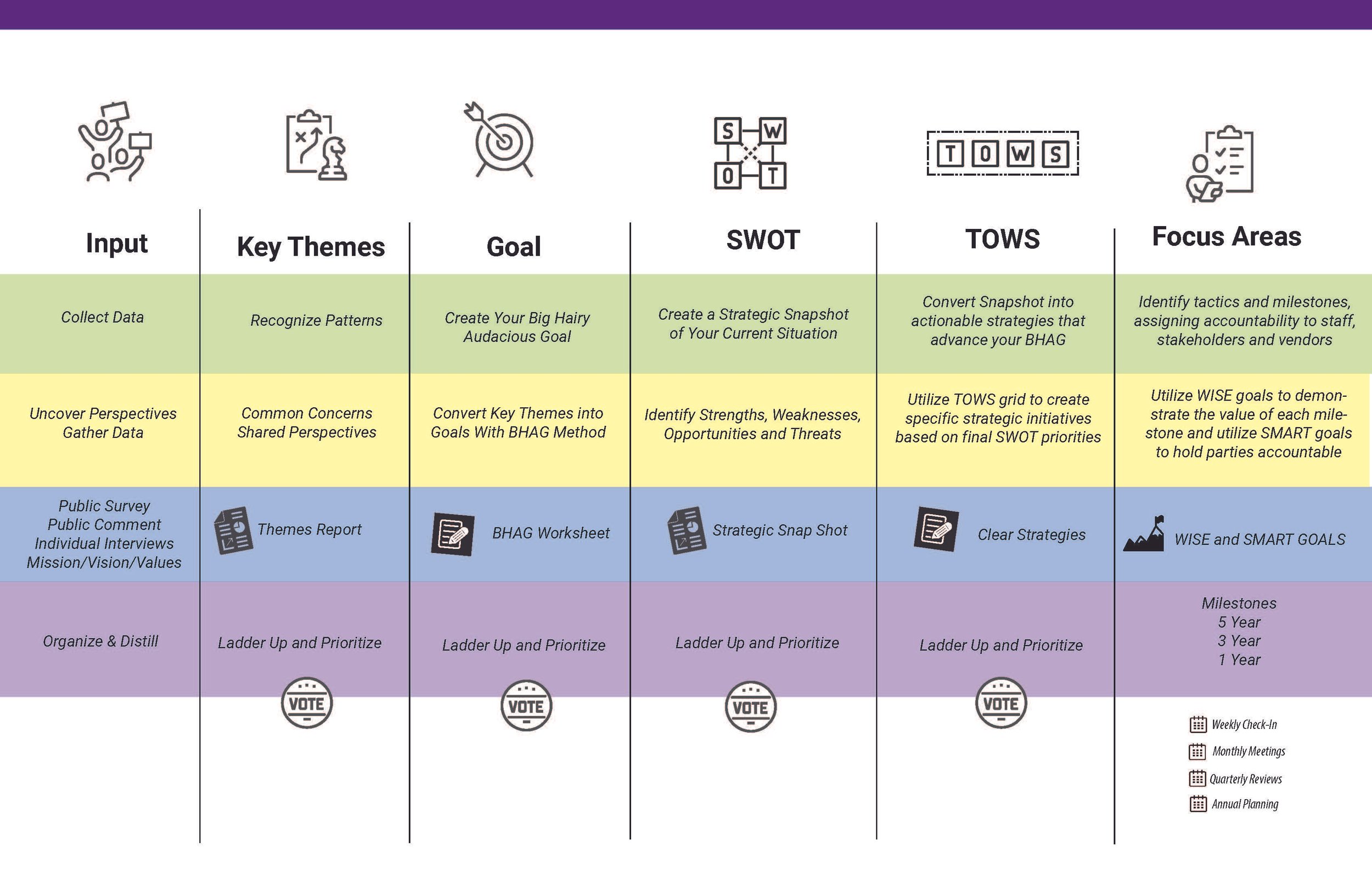 S W O T

T O W S

| Input | Key Themes | Goal | SWOT | TOWS | Focus Areas |
|---|---|---|---|---|---|
| Collect Data | Recognize Patterns | Create Your Big Hairy Audacious Goal | Create a Strategic Snapshot of Your Current Situation | Convert Snapshot into actionable strategies that advance your BHAG | Identify tactics and milestones, assigning accountability to staff, stakeholders and vendors |
| Uncover Perspectives Gather Data | Common Concerns Shared Perspectives | Convert Key Themes into Goals With BHAG Method | Identify Strengths, Weaknesses, Opportunities and Threats | Utilize TOWS grid to create specific strategic initiatives based on final SWOT priorities | Utilize WISE goals to demonstrate the value of each milestone and utilize SMART goals to hold parties accountable |
| Public Survey Public Comment Individual Interviews Mission/Vision/Values | Themes Report | BHAG Worksheet | Strategic Snap Shot | Clear Strategies | WISE and SMART GOALS |
| Organize & Distill | Ladder Up and Prioritize | Ladder Up and Prioritize | Ladder Up and Prioritize | Ladder Up and Prioritize | Milestones 5 Year 3 Year 1 Year |
|  | VOTE | VOTE | VOTE | VOTE | Weekly Check-In Monthly Meetings Quarterly Reviews Annual Planning |