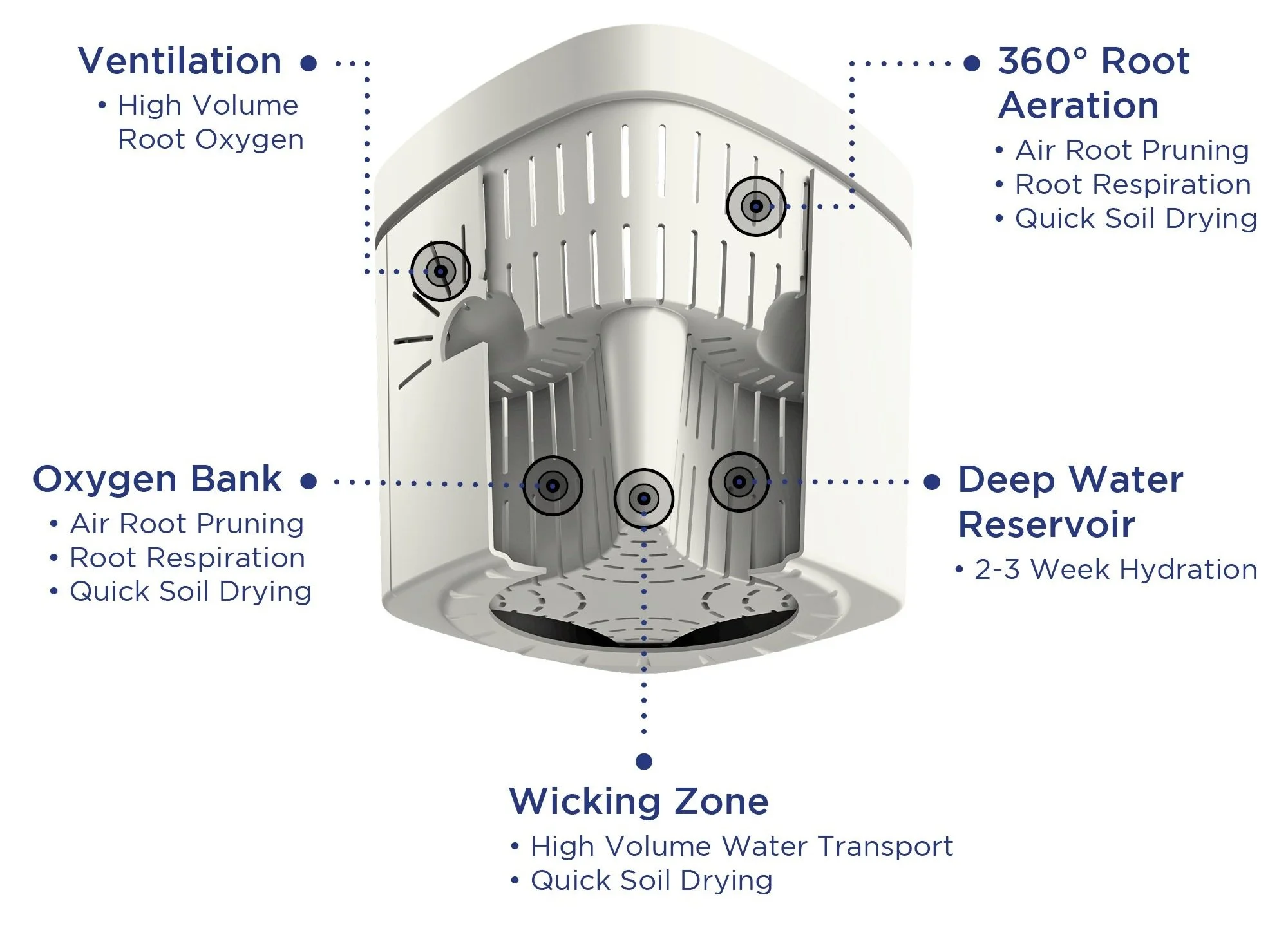 Ventilation
• High Volume Root Oxygen

360° Root Aeration
• Air Root Pruning
• Root Respiration
• Quick Soil Drying

Oxygen Bank
• Air Root Pruning
• Root Respiration
• Quick Soil Drying

Deep Water Reservoir
• 2-3 Week Hydration

Wicking Zone
• High Volume Water Transport
• Quick Soil Drying