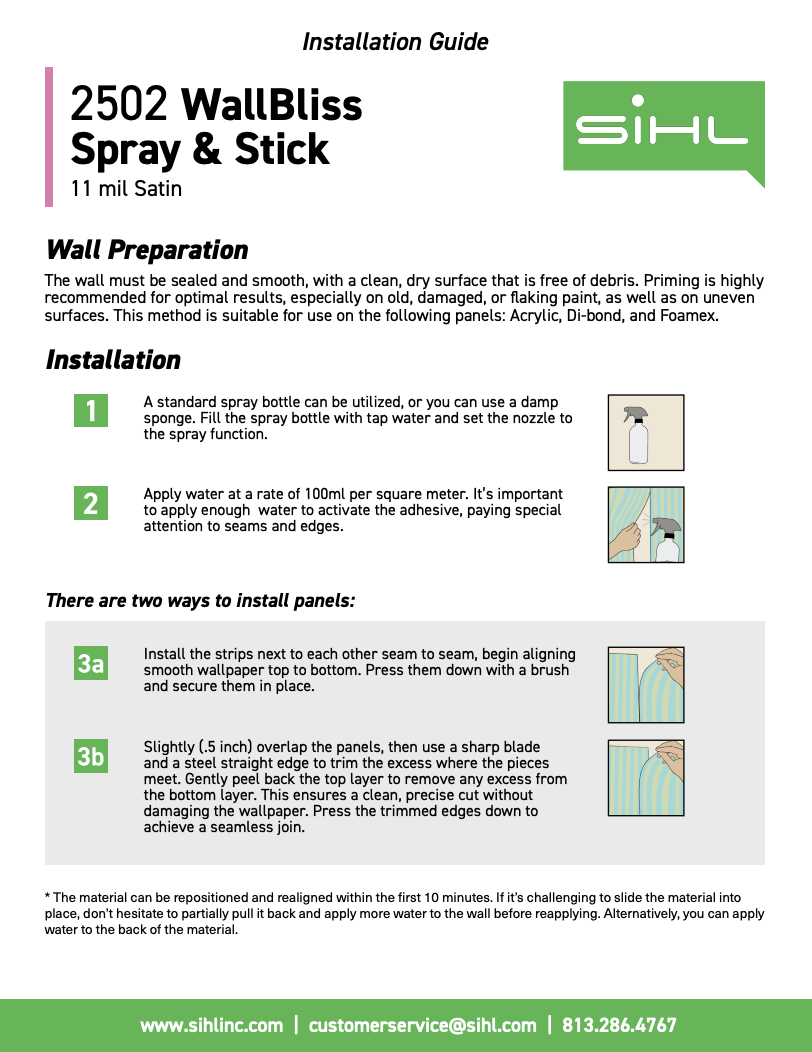 Installation Guide

2502 WallBliss Spray & Stick
11 mil Satin

SIHL

Wall Preparation

The wall must be sealed and smooth, with a clean, dry surface that is free of debris. Priming is highly recommended for optimal results, especially on old, damaged, or flaking paint, as well as on uneven surfaces. This method is suitable for use on the following panels: Acrylic, Di-bond, and Foamex.

Installation

1
A standard spray bottle can be utilized, or you can use a damp sponge. Fill the spray bottle with tap water and set the nozzle to the spray function.

2
Apply water at a rate of 100ml per square meter. It's important to apply enough water to activate the adhesive, paying special attention to seams and edges.

There are two ways to install panels:

3a
Install the strips next to each other seam to seam, begin aligning smooth wallpaper top to bottom. Press them down with a brush and secure them in place.

3b
Slightly (.5 inch) overlap the panels, then use a sharp blade and a steel straight edge to trim the excess where the pieces meet. Gently peel back the top layer to remove any excess from the bottom layer. This ensures a clean, precise cut without damaging the wallpaper. Press the trimmed edges down to achieve a seamless join.

* The material can be repositioned and realigned within the first 10 minutes. If it's challenging to slide the material into place, don't hesitate to partially pull it back and apply more water to the wall before reapplying. Alternatively, you can apply water to the back of the material.

www.sihlinc.com | customerservice@sihl.com | 813.286.4767