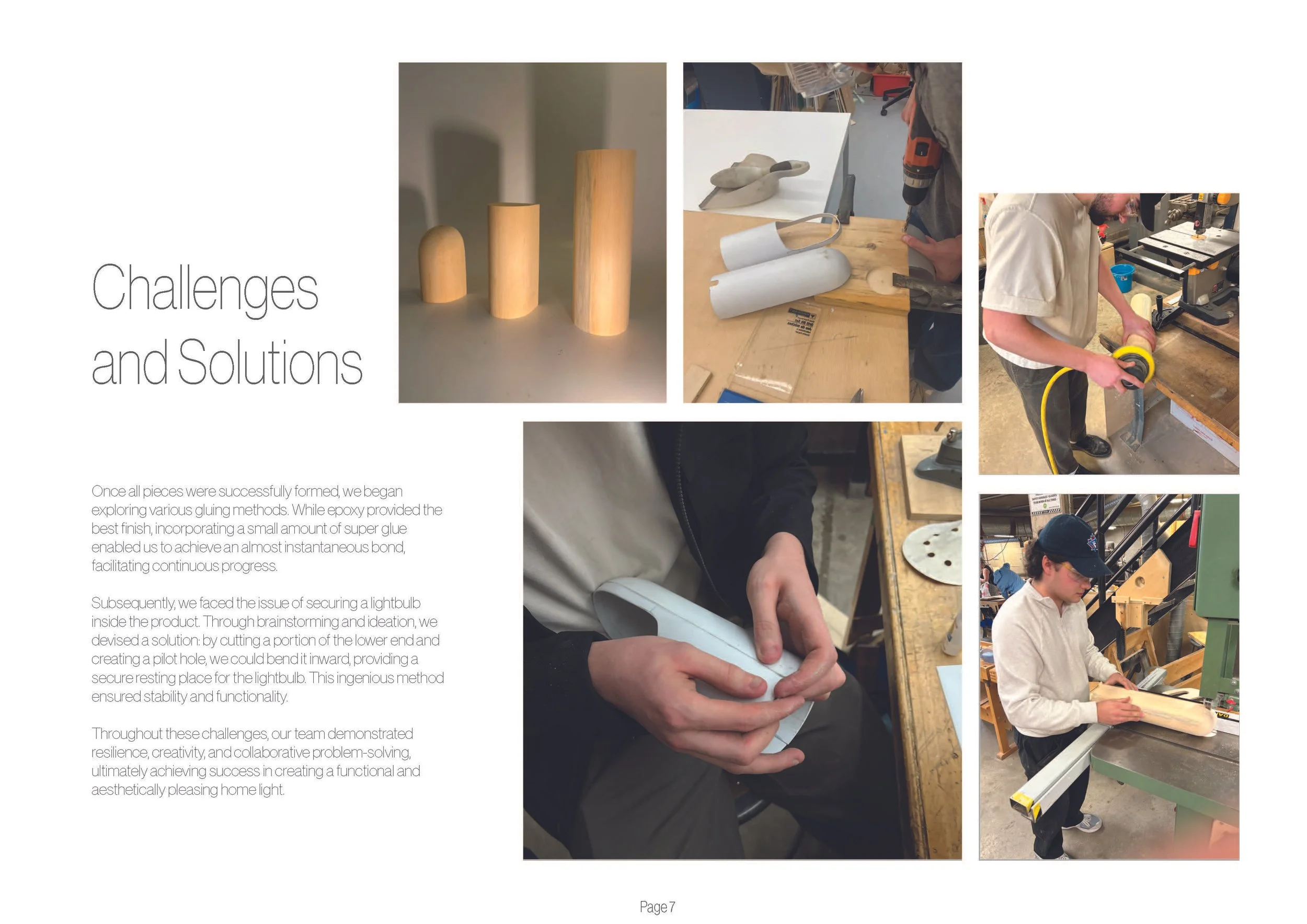 Challenges and Solutions

Once all pieces were successfully formed, we began exploring various gluing methods. While epoxy provided the best finish, incorporating a small amount of super glue enabled us to achieve an almost instantaneous bond, facilitating continuous progress.

Subsequently, we faced the issue of securing a lightbulb inside the product. Through brainstorming and ideation, we devised a solution: by cutting a portion of the lower end and creating a pilot hole, we could bend it inward, providing a secure resting place for the lightbulb. This ingenious method ensured stability and functionality.

Throughout these challenges, our team demonstrated resilience, creativity, and collaborative problem-solving, ultimately achieving success in creating a functional and aesthetically pleasing home light.

Page 7