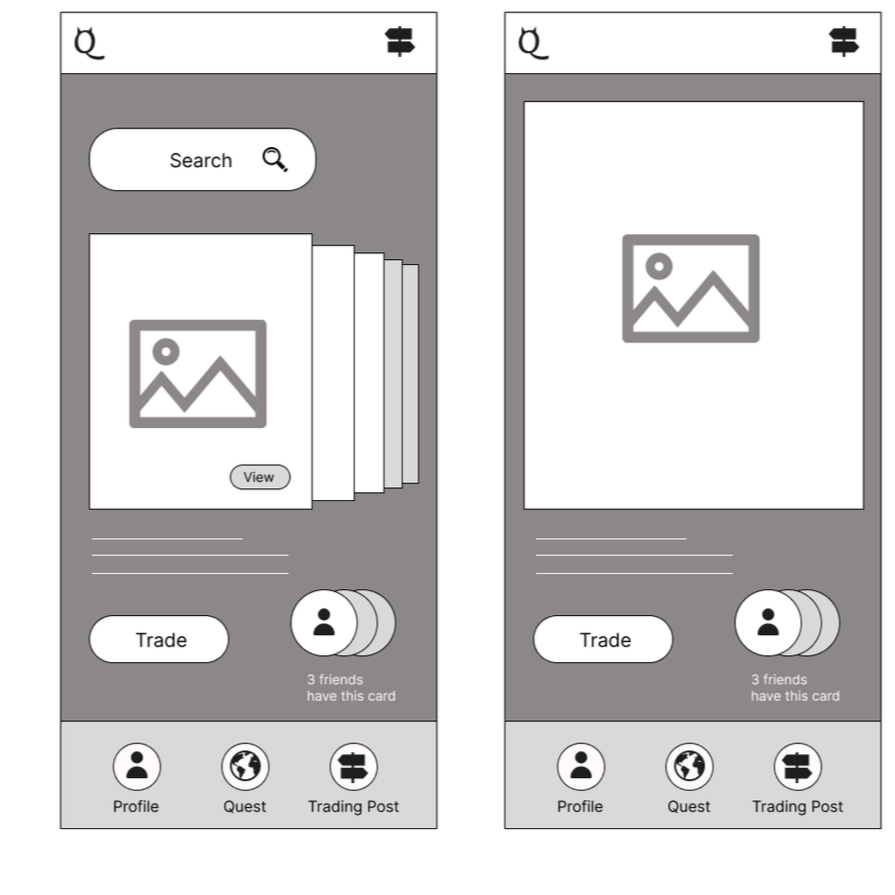 Q

Search

View

Trade

3 friends have this card

Profile Quest Trading Post

Q

Trade

3 friends have this card

Profile Quest Trading Post