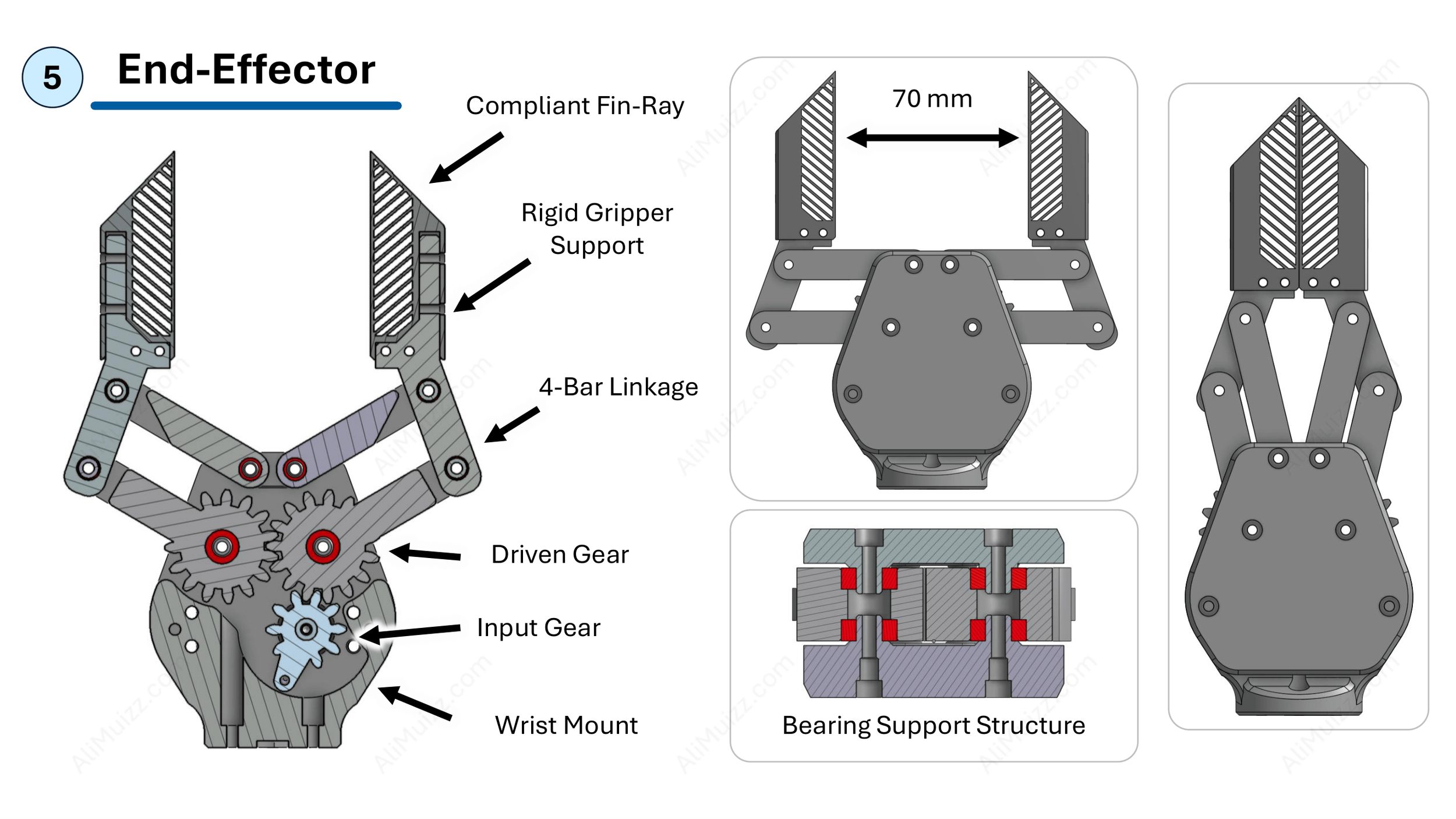 5 End-Effector

Compliant Fin-Ray

Rigid Gripper Support

4-Bar Linkage

Driven Gear

Input Gear

Wrist Mount

70 mm

Bearing Support Structure

AliMuizz.com