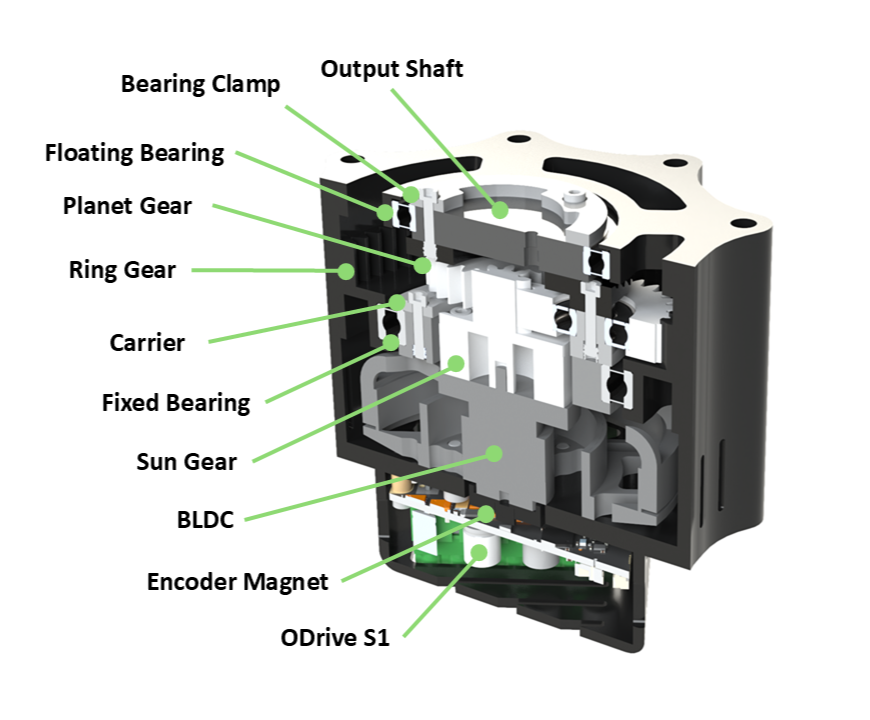 Output Shaft
Bearing Clamp
Floating Bearing
Planet Gear
Ring Gear
Carrier
Fixed Bearing
Sun Gear
BLDC
Encoder Magnet
ODrive S1