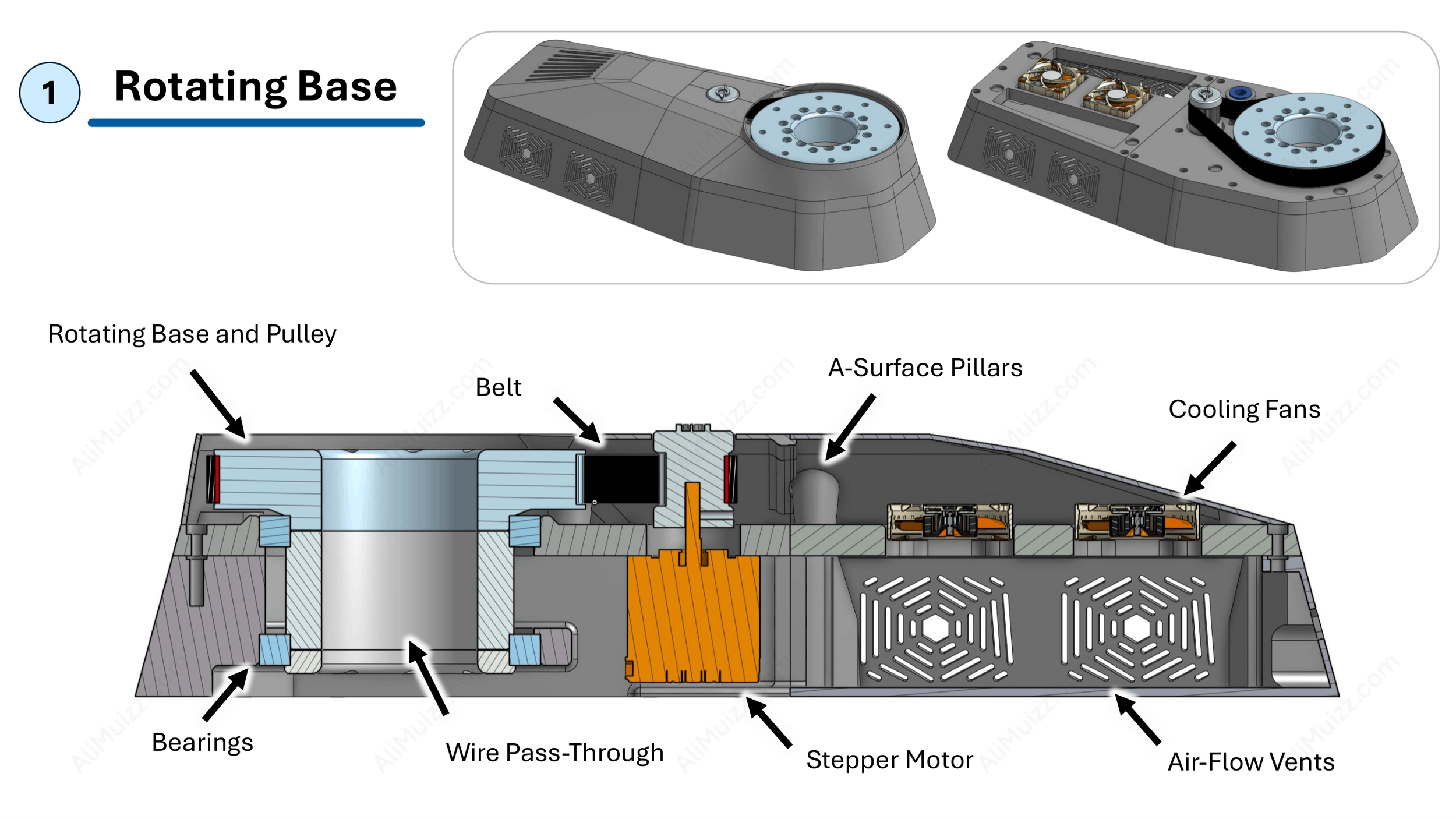 1 Rotating Base

Rotating Base and Pulley

Belt

A-Surface Pillars

Cooling Fans

Bearings

Wire Pass-Through

Stepper Motor

Air-Flow Vents

AliMuizz.com