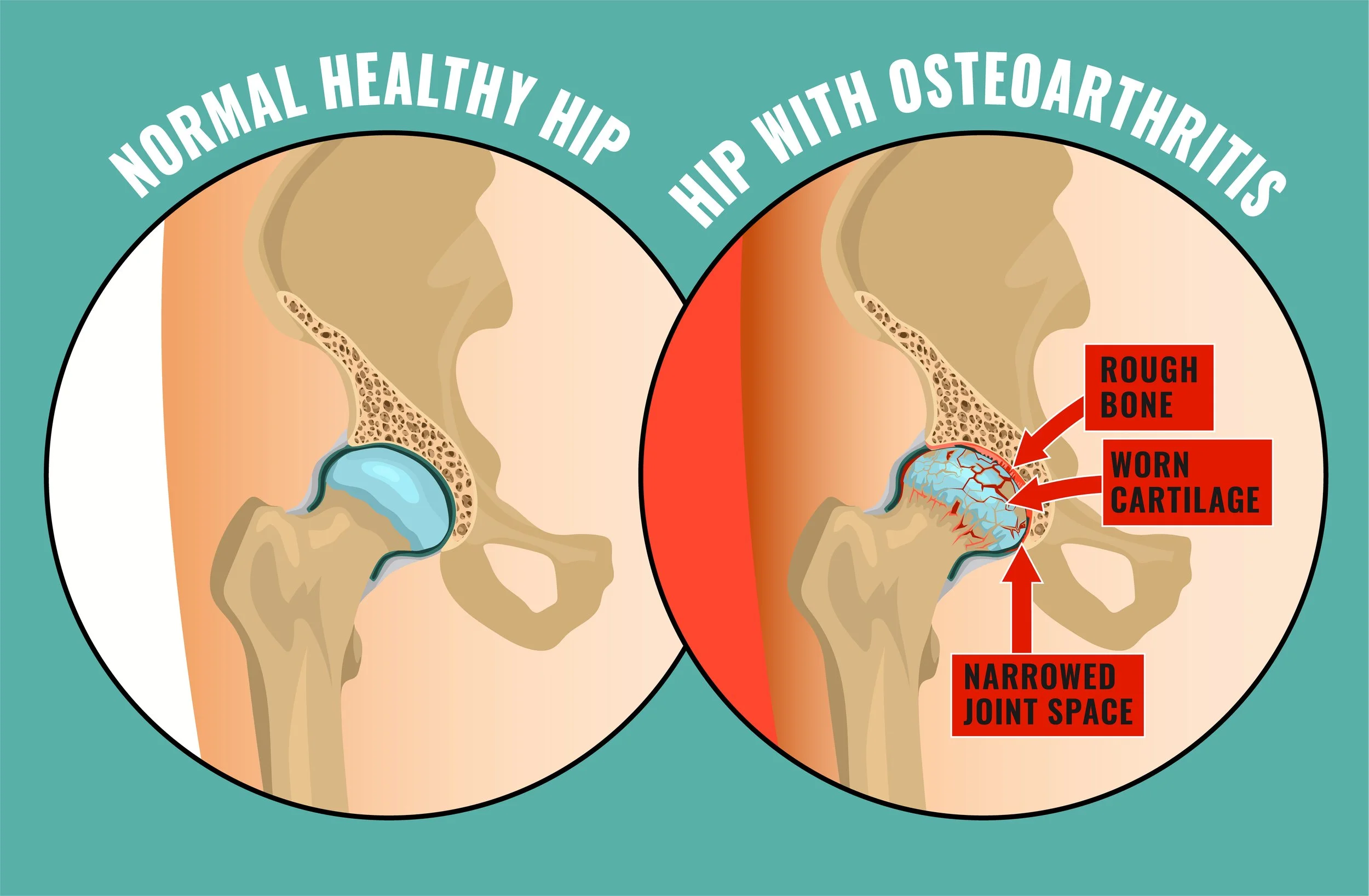 NORMAL HEALTHY HIP

HIP WITH OSTEOARTHRITIS

ROUGH BONE

WORN CARTILAGE

NARROWED JOINT SPACE