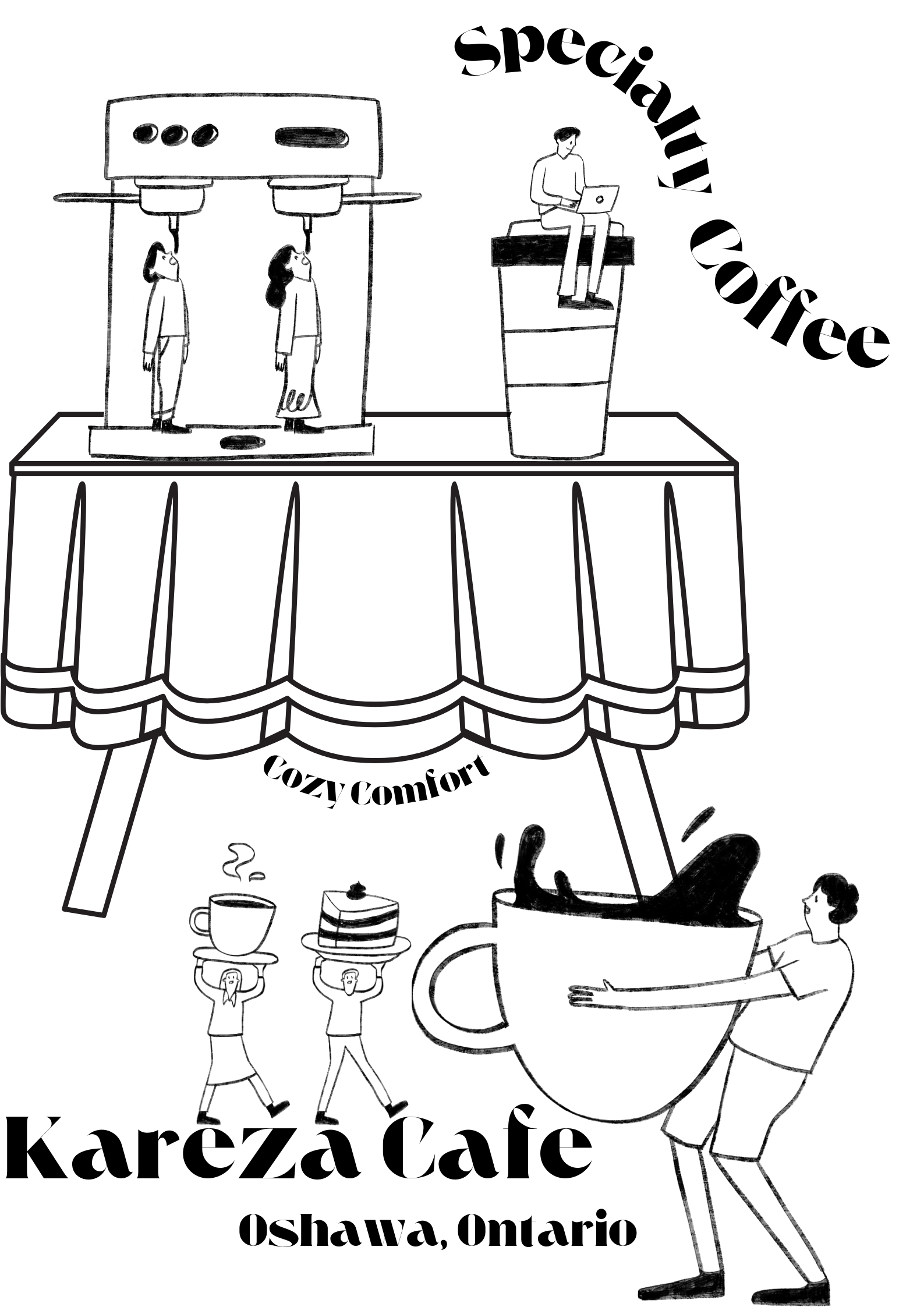 Specialty Coffee

Cozy Comfort

Kareza Cafe

Oshawa, Ontario