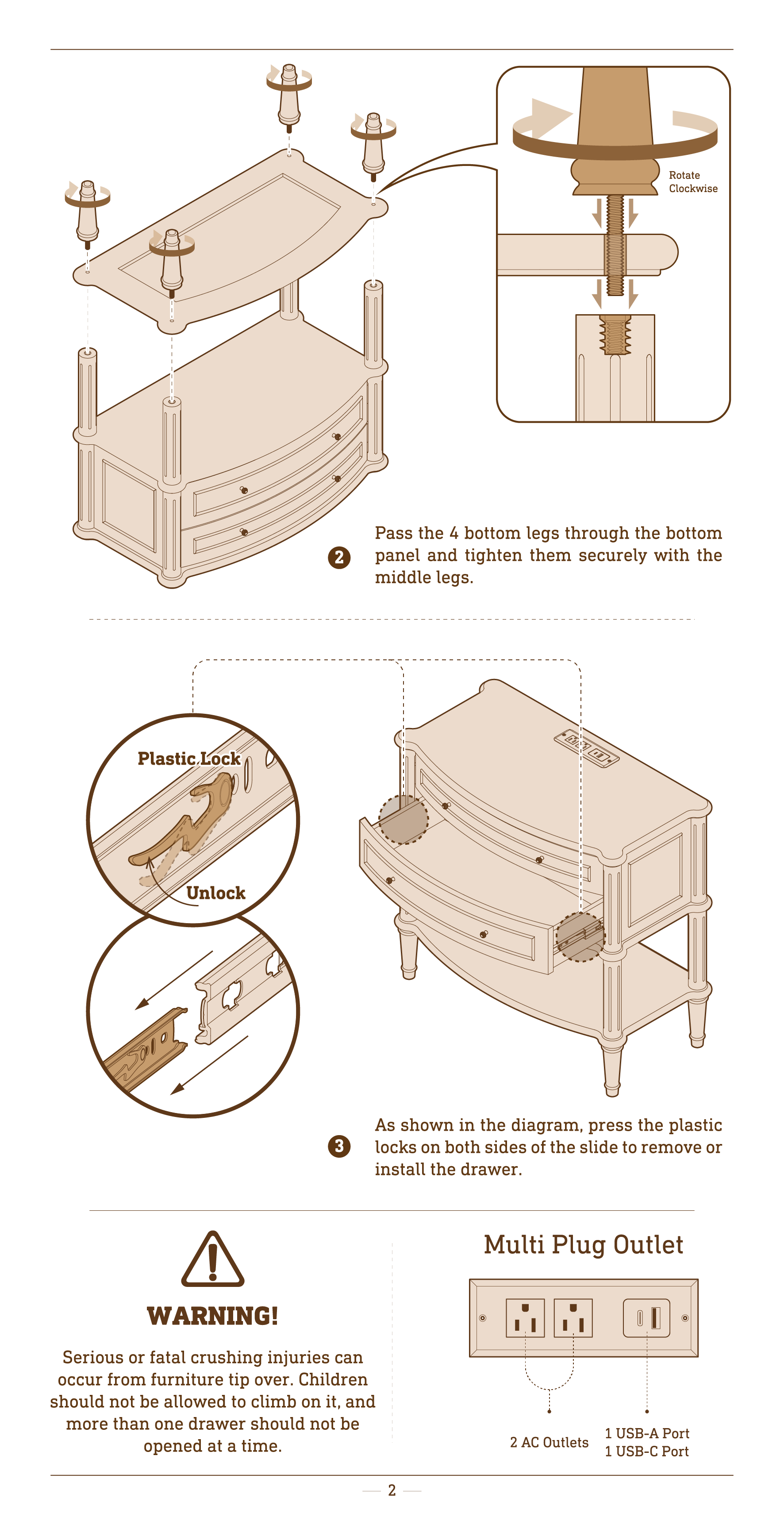 Rotate Clockwise

2 Pass the 4 bottom legs through the bottom panel and tighten them securely with the middle legs.

Plastic Lock

Unlock

3 As shown in the diagram, press the plastic locks on both sides of the slide to remove or install the drawer.

WARNING!

Serious or fatal crushing injuries can occur from furniture tip over. Children should not be allowed to climb on it, and more than one drawer should not be opened at a time.

Multi Plug Outlet

2 AC Outlets

1 USB-A Port
1 USB-C Port

2