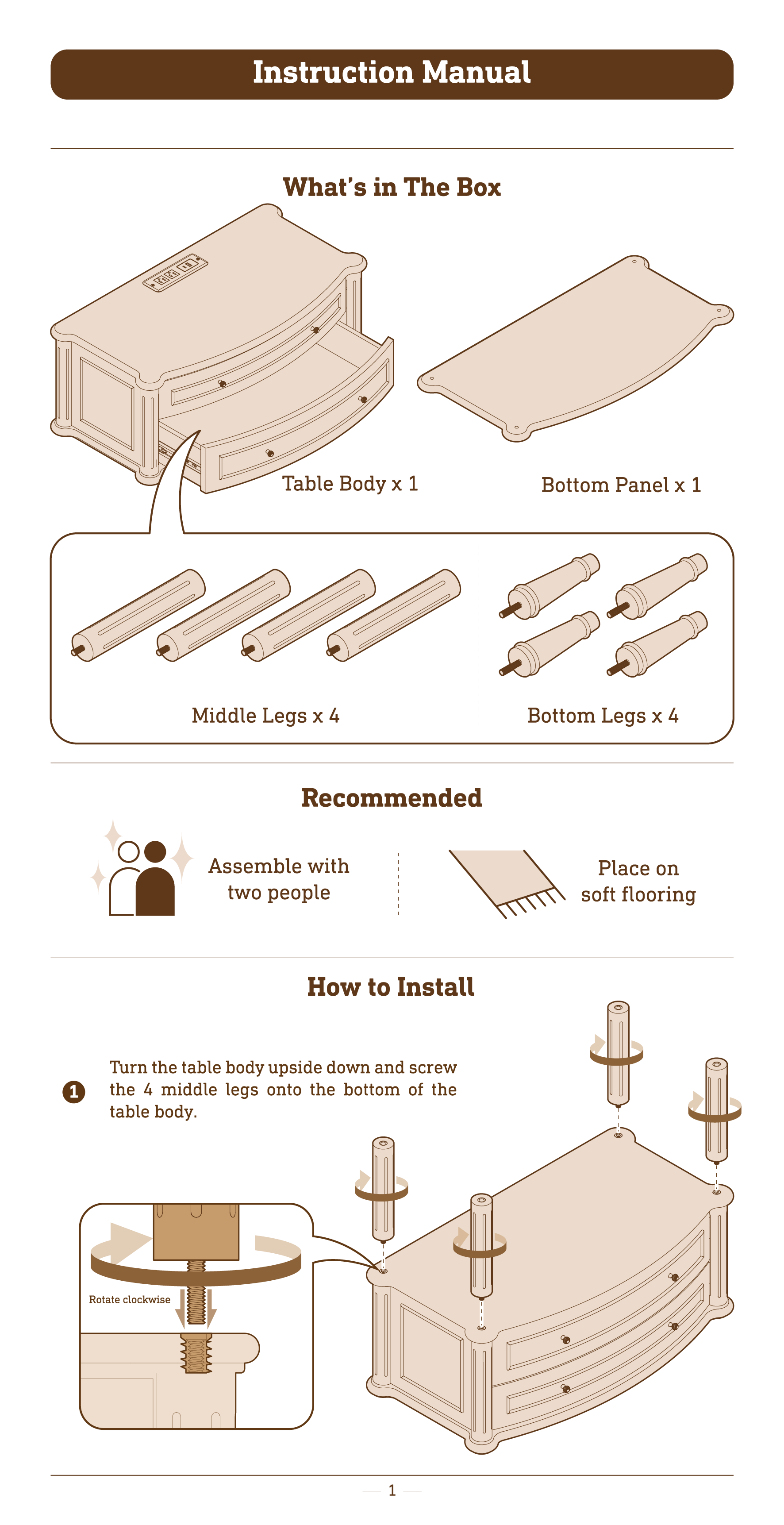 Instruction Manual

What's in The Box

Table Body x 1

Bottom Panel x 1

Middle Legs x 4

Bottom Legs x 4

Recommended

Assemble with two people

Place on soft flooring

How to Install

1 Turn the table body upside down and screw the 4 middle legs onto the bottom of the table body.

Rotate clockwise

1