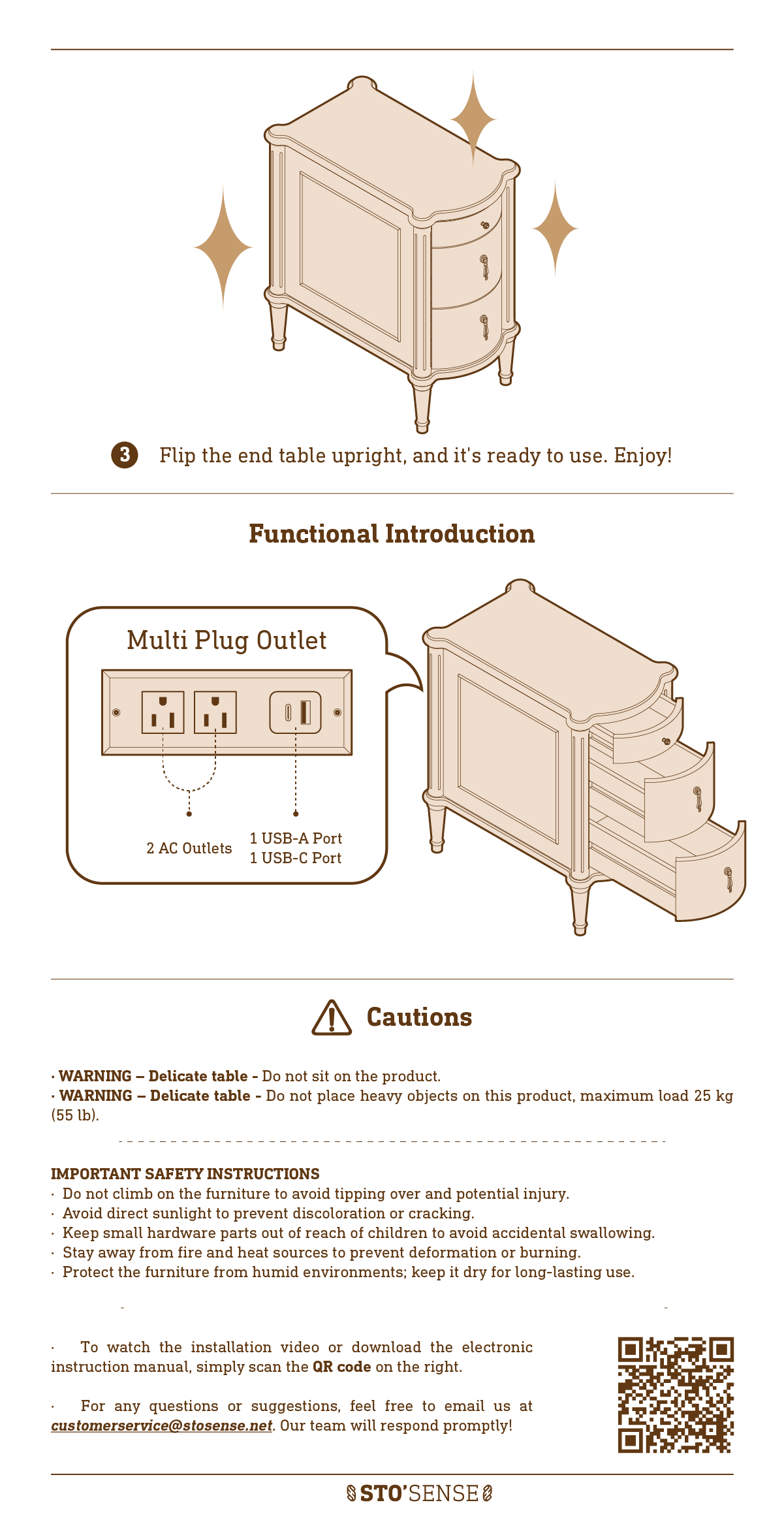 3 Flip the end table upright, and it's ready to use. Enjoy!

Functional Introduction

Multi Plug Outlet

2 AC Outlets

1 USB-A Port
1 USB-C Port

Cautions

· WARNING – Delicate table - Do not sit on the product.
· WARNING – Delicate table - Do not place heavy objects on this product, maximum load 25 kg (55 lb).

IMPORTANT SAFETY INSTRUCTIONS
· Do not climb on the furniture to avoid tipping over and potential injury.
· Avoid direct sunlight to prevent discoloration or cracking.
· Keep small hardware parts out of reach of children to avoid accidental swallowing.
· Stay away from fire and heat sources to prevent deformation or burning.
· Protect the furniture from humid environments; keep it dry for long-lasting use.

· To watch the installation video or download the electronic instruction manual, simply scan the QR code on the right.

· For any questions or suggestions, feel free to email us at customerservice@stosense.net. Our team will respond promptly!

STO'SENSE