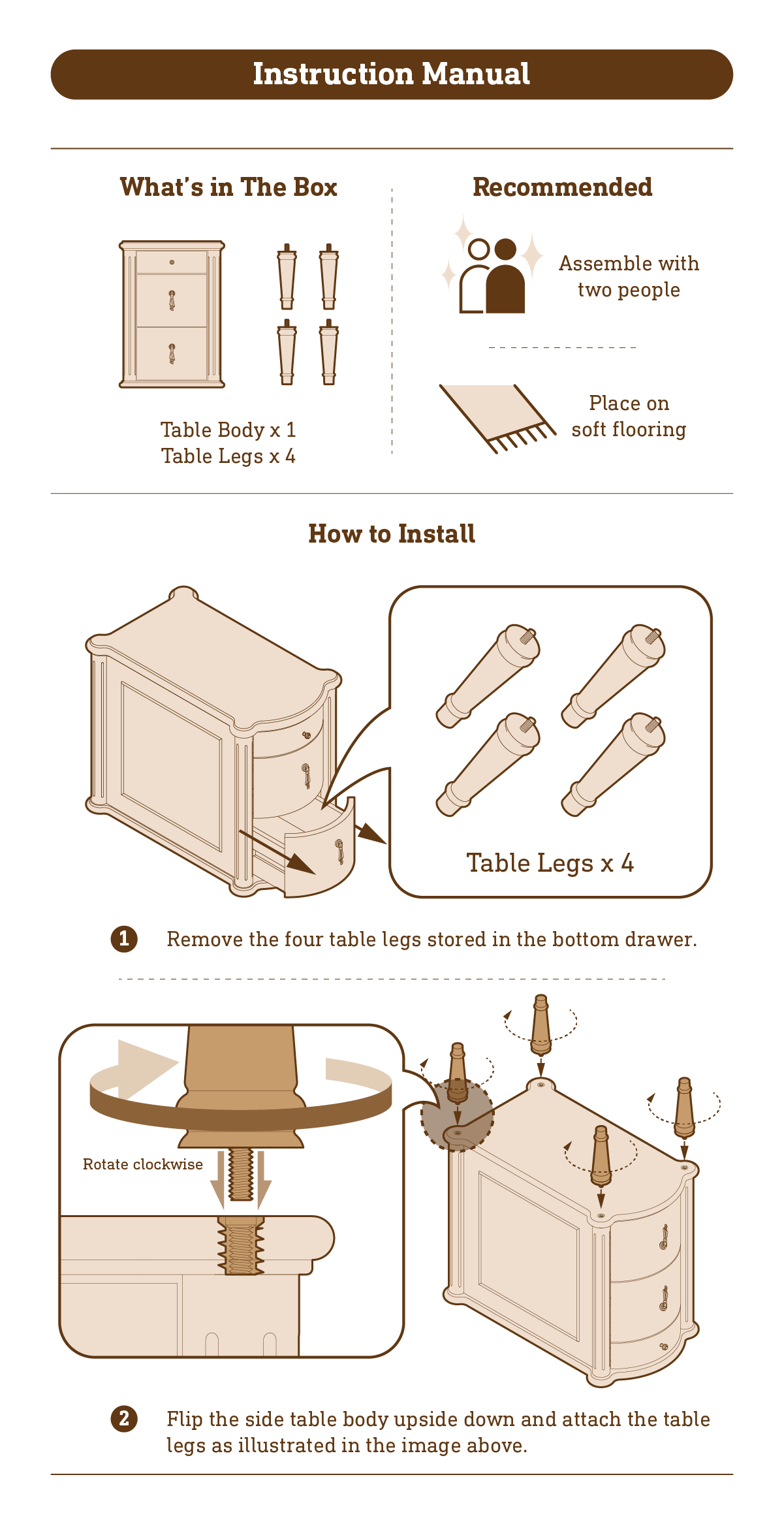 Instruction Manual

What's in The Box

Table Body x 1
Table Legs x 4

Recommended

Assemble with two people

Place on soft flooring

How to Install

Table Legs x 4

1 Remove the four table legs stored in the bottom drawer.

Rotate clockwise

2 Flip the side table body upside down and attach the table legs as illustrated in the image above.