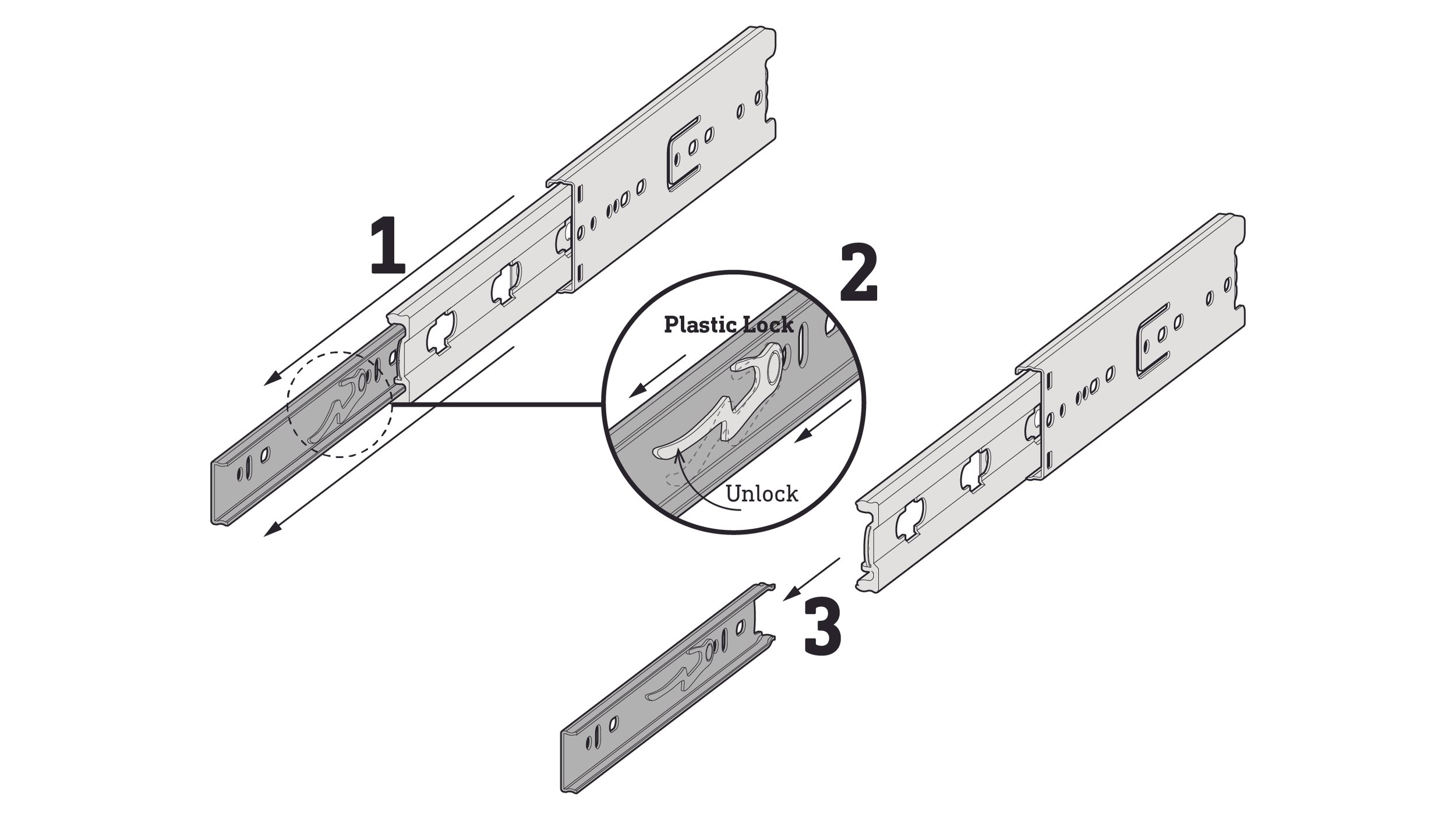 1

2

Plastic Lock

Unlock

3