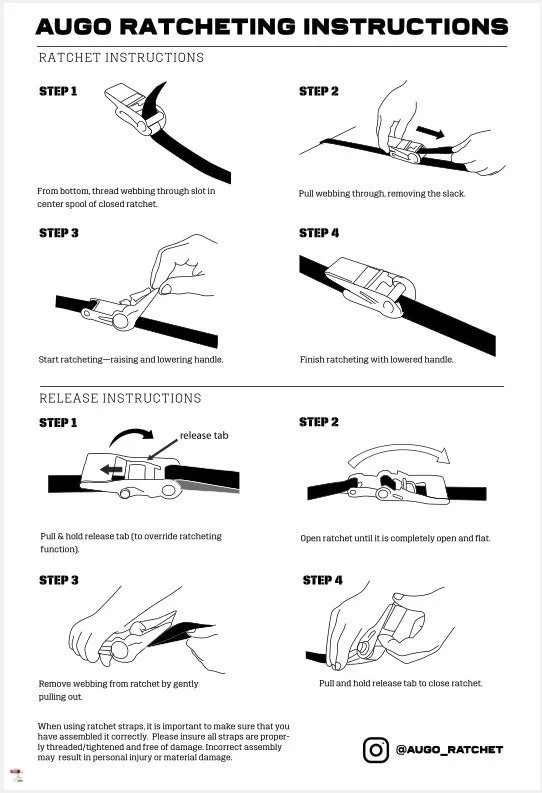 AUGO RATCHETING INSTRUCTIONS

RATCHET INSTRUCTIONS

STEP 1

From bottom, thread webbing through slot in center spool of closed ratchet.

STEP 2

Pull webbing through, removing the slack.

STEP 3

Start ratcheting—raising and lowering handle.

STEP 4

Finish ratcheting with lowered handle.

RELEASE INSTRUCTIONS

STEP 1

release tab

Pull & hold release tab (to override ratcheting function).

STEP 2

Open ratchet until it is completely open and flat.

STEP 3

Remove webbing from ratchet by gently pulling out.

STEP 4

Pull and hold release tab to close ratchet.

When using ratchet straps, it is important to make sure that you have assembled it correctly. Please insure all straps are properly threaded/tightened and free of damage. Incorrect assembly may result in personal injury or material damage.

@AUGO_RATCHET