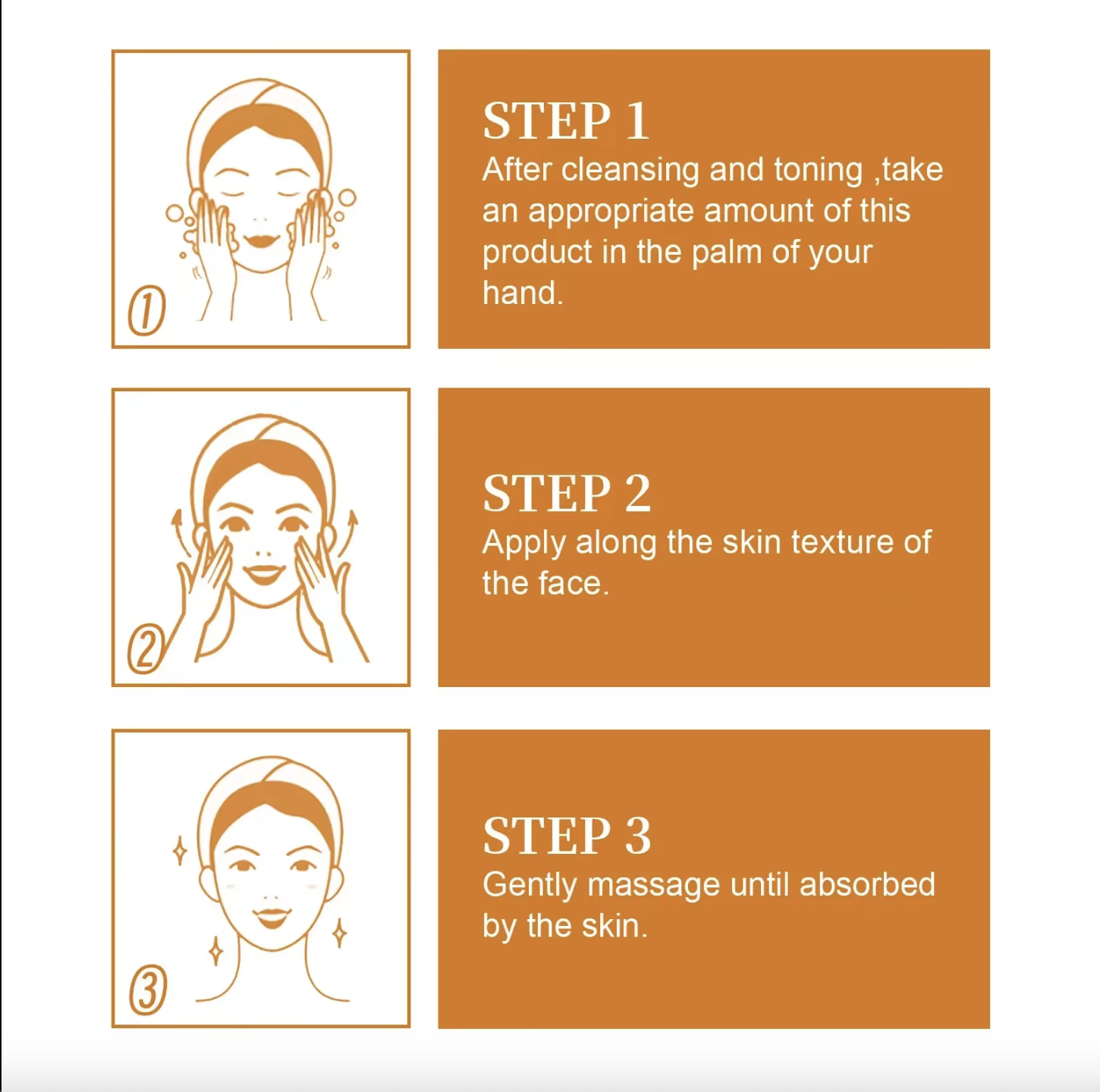 ①

STEP 1
After cleansing and toning ,take an appropriate amount of this product in the palm of your hand.

②

STEP 2
Apply along the skin texture of the face.

③

STEP 3
Gently massage until absorbed by the skin.