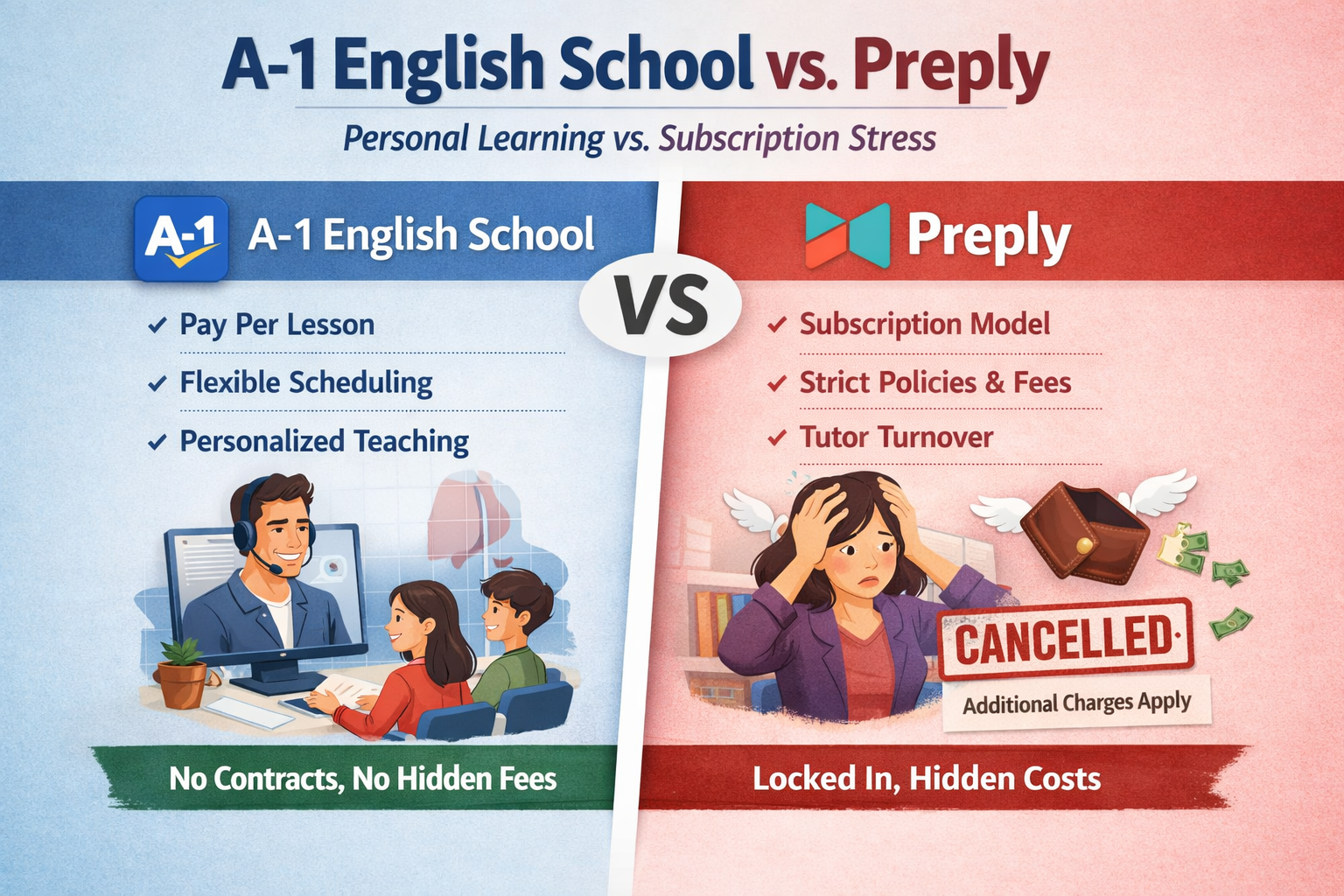 A-1 English School vs. Preply

Personal Learning vs. Subscription Stress

A-1 A-1 English School

✓ Pay Per Lesson
✓ Flexible Scheduling
✓ Personalized Teaching

No Contracts, No Hidden Fees

VS

Preply

✓ Subscription Model
✓ Strict Policies & Fees
✓ Tutor Turnover

CANCELLED

Additional Charges Apply

Locked In, Hidden Costs