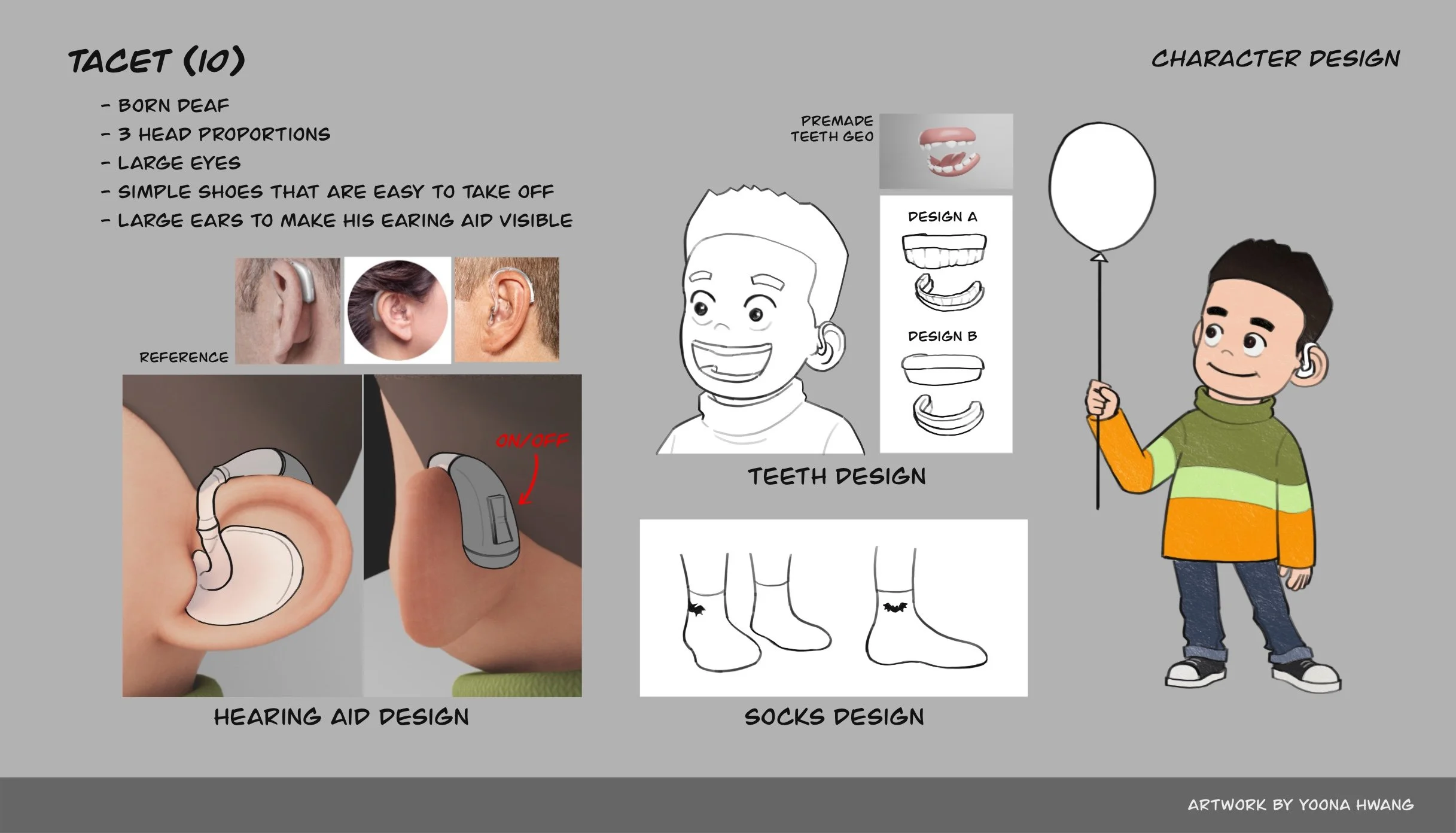 TACET (10)

CHARACTER DESIGN

- BORN DEAF
- 3 HEAD PROPORTIONS
- LARGE EYES
- SIMPLE SHOES THAT ARE EASY TO TAKE OFF
- LARGE EARS TO MAKE HIS EARING AID VISIBLE

REFERENCE

ON/OFF

HEARING AID DESIGN

PREMADE TEETH GEO

DESIGN A

DESIGN B

TEETH DESIGN

SOCKS DESIGN

ARTWORK BY YOONA HWANG