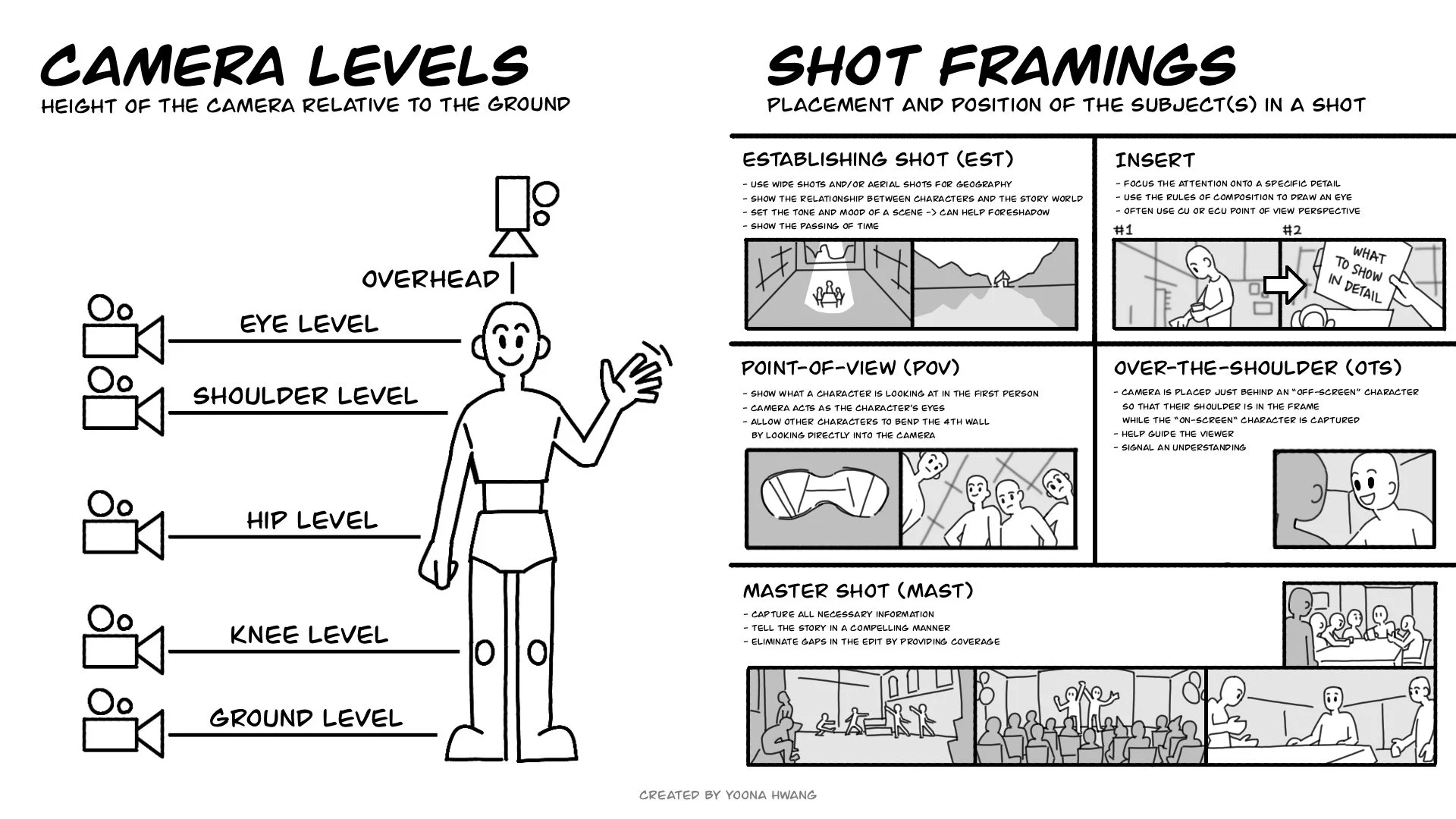 CAMERA LEVELS
HEIGHT OF THE CAMERA RELATIVE TO THE GROUND

OVERHEAD
EYE LEVEL
SHOULDER LEVEL
HIP LEVEL
KNEE LEVEL
GROUND LEVEL

SHOT FRAMINGS
PLACEMENT AND POSITION OF THE SUBJECT(S) IN A SHOT

ESTABLISHING SHOT (EST)
- USE WIDE SHOTS AND/OR AERIAL SHOTS FOR GEOGRAPHY
- SHOW THE RELATIONSHIP BETWEEN CHARACTERS AND THE STORY WORLD
- SET THE TONE AND MOOD OF A SCENE -> CAN HELP FORESHADOW
- SHOW THE PASSING OF TIME

INSERT
- FOCUS THE ATTENTION ONTO A SPECIFIC DETAIL
- USE THE RULES OF COMPOSITION TO DRAW AN EYE
- OFTEN USE CU OR ECU POINT OF VIEW PERSPECTIVE
#1
#2
WHAT TO SHOW IN DETAIL

POINT-OF-VIEW (POV)
- SHOW WHAT A CHARACTER IS LOOKING AT IN THE FIRST PERSON
- CAMERA ACTS AS THE CHARACTER'S EYES
- ALLOW OTHER CHARACTERS TO BEND THE 4TH WALL BY LOOKING DIRECTLY INTO THE CAMERA

OVER-THE-SHOULDER (OTS)
- CAMERA IS PLACED JUST BEHIND AN "OFF-SCREEN" CHARACTER SO THAT THEIR SHOULDER IS IN THE FRAME WHILE THE "ON-SCREEN" CHARACTER IS CAPTURED
- HELP GUIDE THE VIEWER
- SIGNAL AN UNDERSTANDING

MASTER SHOT (MAST)
- CAPTURE ALL NECESSARY INFORMATION
- TELL THE STORY IN A COMPELLING MANNER
- ELIMINATE GAPS IN THE EDIT BY PROVIDING COVERAGE

CREATED BY YOONA HWANG