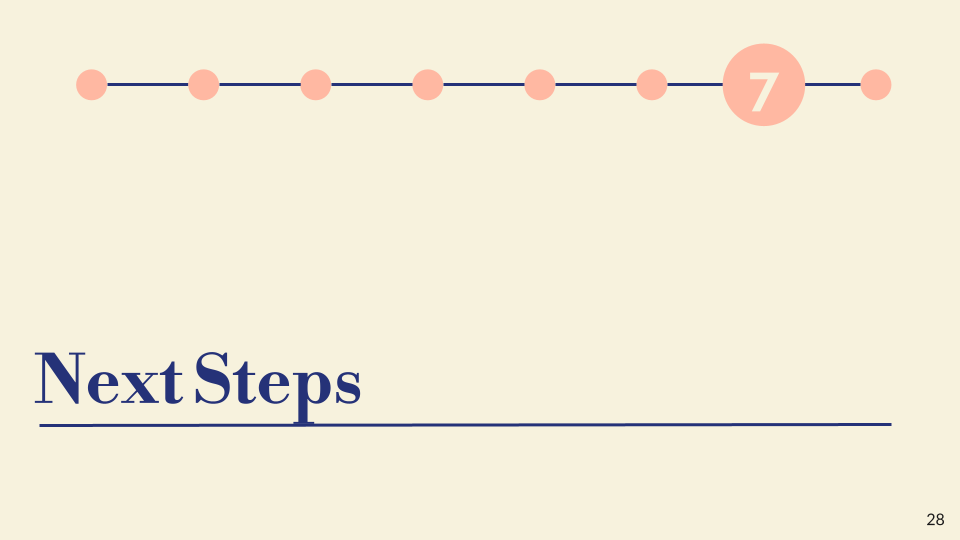 7

Next Steps

28