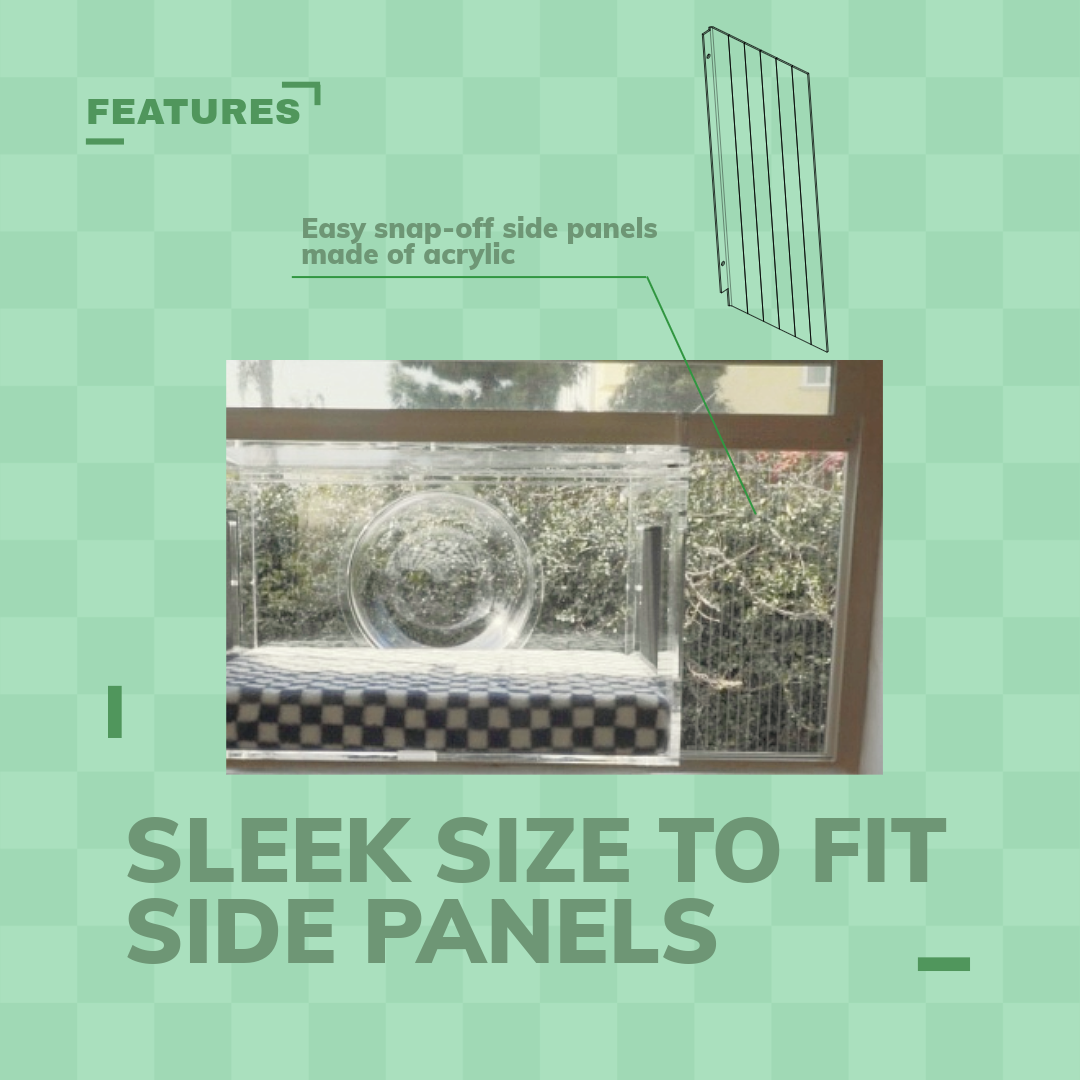 FEATURES

Easy snap-off side panels made of acrylic

SLEEK SIZE TO FIT SIDE PANELS