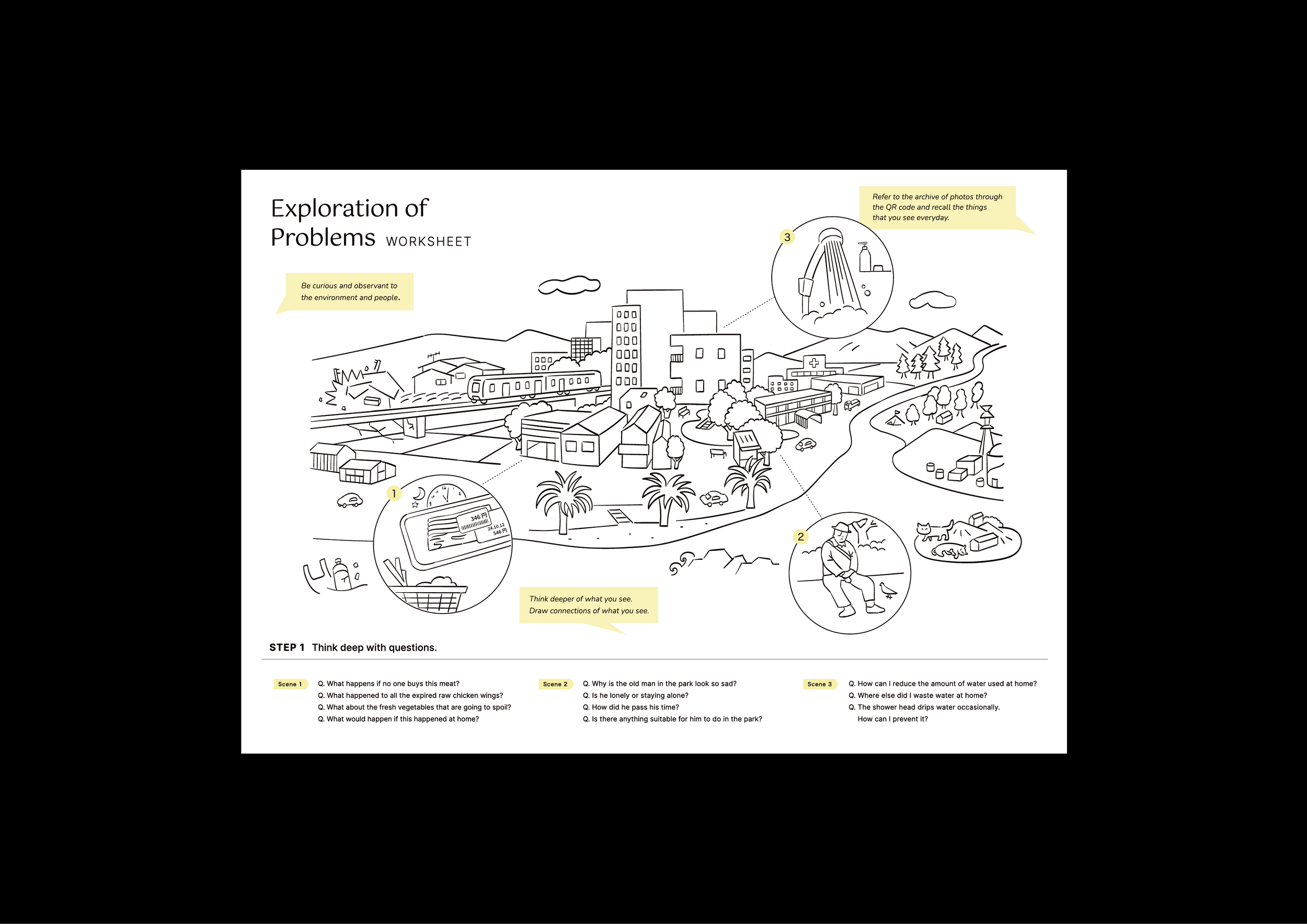 Exploration of Problems WORKSHEET

Refer to the archive of photos through the QR code and recall the things that you see everyday.

Be curious and observant to the environment and people.

3

1

346 円

24.10.12
546 円

2

Think deeper of what you see.
Draw connections of what you see.

STEP 1 Think deep with questions.

Scene 1
Q. What happens if no one buys this meat?
Q. What happened to all the expired raw chicken wings?
Q. What about the fresh vegetables that are going to spoil?
Q. What would happen if this happened at home?

Scene 2
Q. Why is the old man in the park look so sad?
Q. Is he lonely or staying alone?
Q. How did he pass his time?
Q. Is there anything suitable for him to do in the park?

Scene 3
Q. How can I reduce the amount of water used at home?
Q. Where else did I waste water at home?
Q. The shower head drips water occasionally. How can I prevent it?