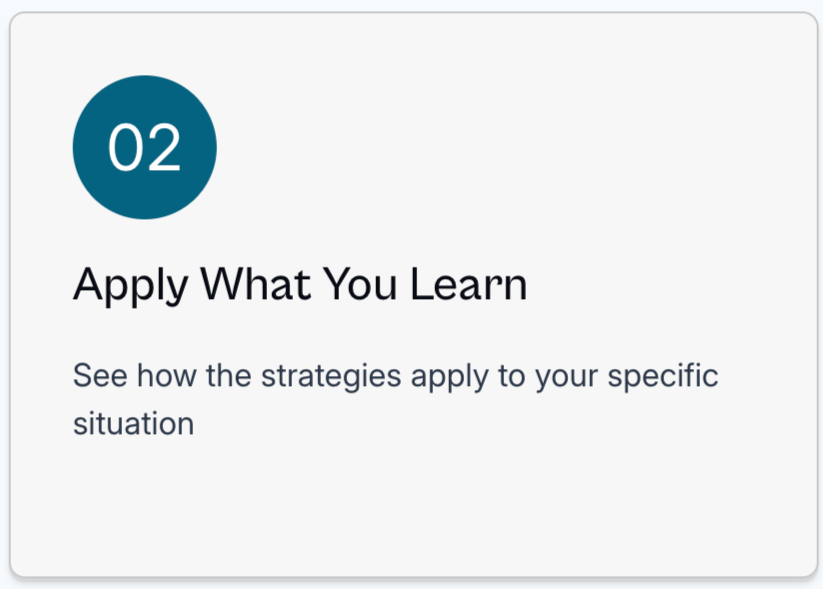 02

Apply What You Learn

See how the strategies apply to your specific situation