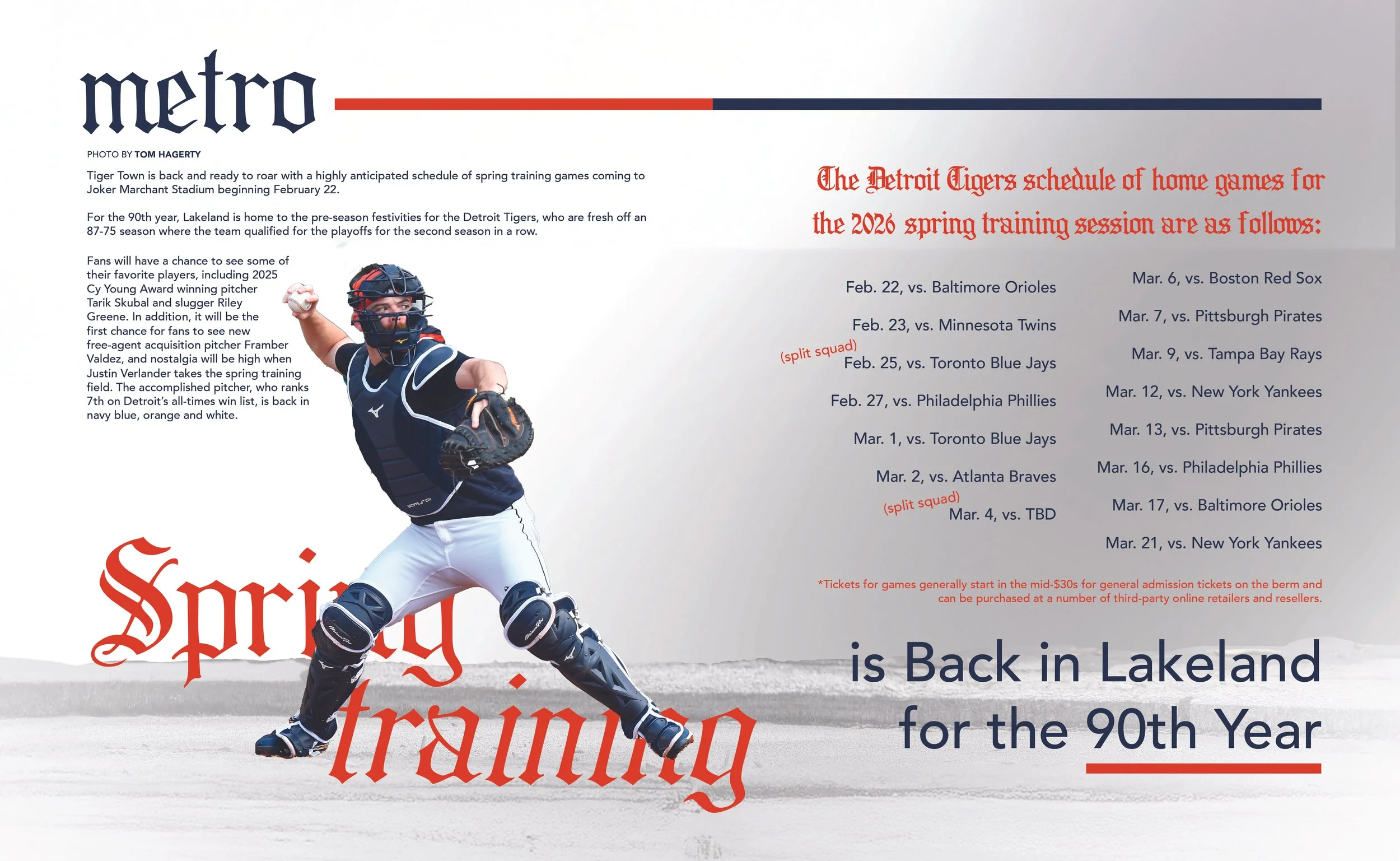 metro

PHOTO BY TOM HAGERTY

Tiger Town is back and ready to roar with a highly anticipated schedule of spring training games coming to Joker Marchant Stadium beginning February 22.

For the 90th year, Lakeland is home to the pre-season festivities for the Detroit Tigers, who are fresh off an 87-75 season where the team qualified for the playoffs for the second season in a row.

Fans will have a chance to see some of their favorite players, including 2025 Cy Young Award winning pitcher Tarik Skubal and slugger Riley Greene. In addition, it will be the first chance for fans to see new free-agent acquisition pitcher Framber Valdez, and nostalgia will be high when Justin Verlander takes the spring training field. The accomplished pitcher, who ranks 7th on Detroit's all-times win list, is back in navy blue, orange and white.

Spring training

The Detroit Tigers schedule of home games for the 2026 spring training session are as follows:

Feb. 22, vs. Baltimore Orioles

Feb. 23, vs. Minnesota Twins

(split squad)
Feb. 25, vs. Toronto Blue Jays

Feb. 27, vs. Philadelphia Phillies

Mar. 1, vs. Toronto Blue Jays

Mar. 2, vs. Atlanta Braves

(split squad)
Mar. 4, vs. TBD

Mar. 6, vs. Boston Red Sox

Mar. 7, vs. Pittsburgh Pirates

Mar. 9, vs. Tampa Bay Rays

Mar. 12, vs. New York Yankees

Mar. 13, vs. Pittsburgh Pirates

Mar. 16, vs. Philadelphia Phillies

Mar. 17, vs. Baltimore Orioles

Mar. 21, vs. New York Yankees

*Tickets for games generally start in the mid-$30s for general admission tickets on the berm and can be purchased at a number of third-party online retailers and resellers.

is Back in Lakeland for the 90th Year