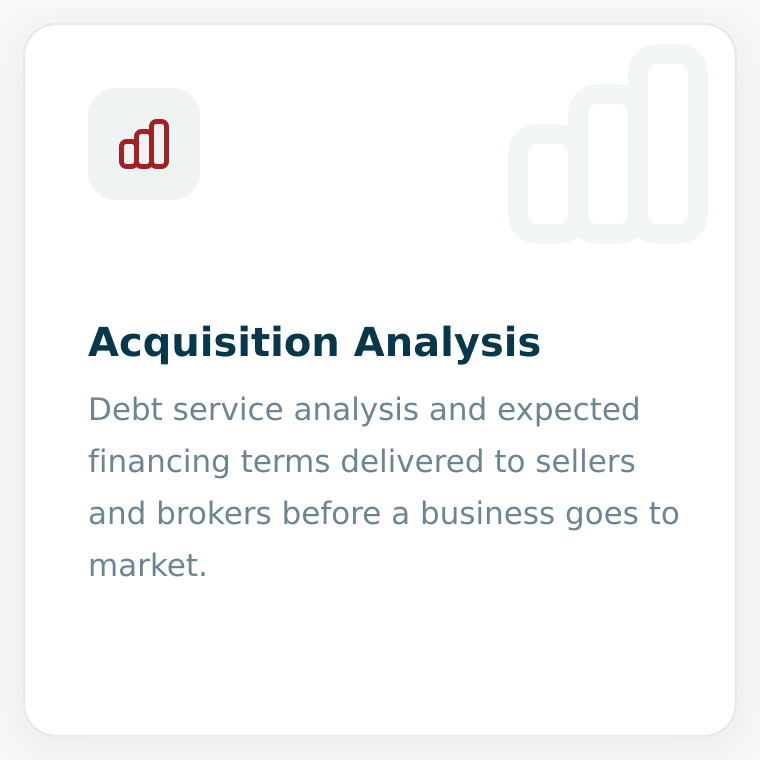 Acquisition Analysis

Debt service analysis and expected financing terms delivered to sellers and brokers before a business goes to market.