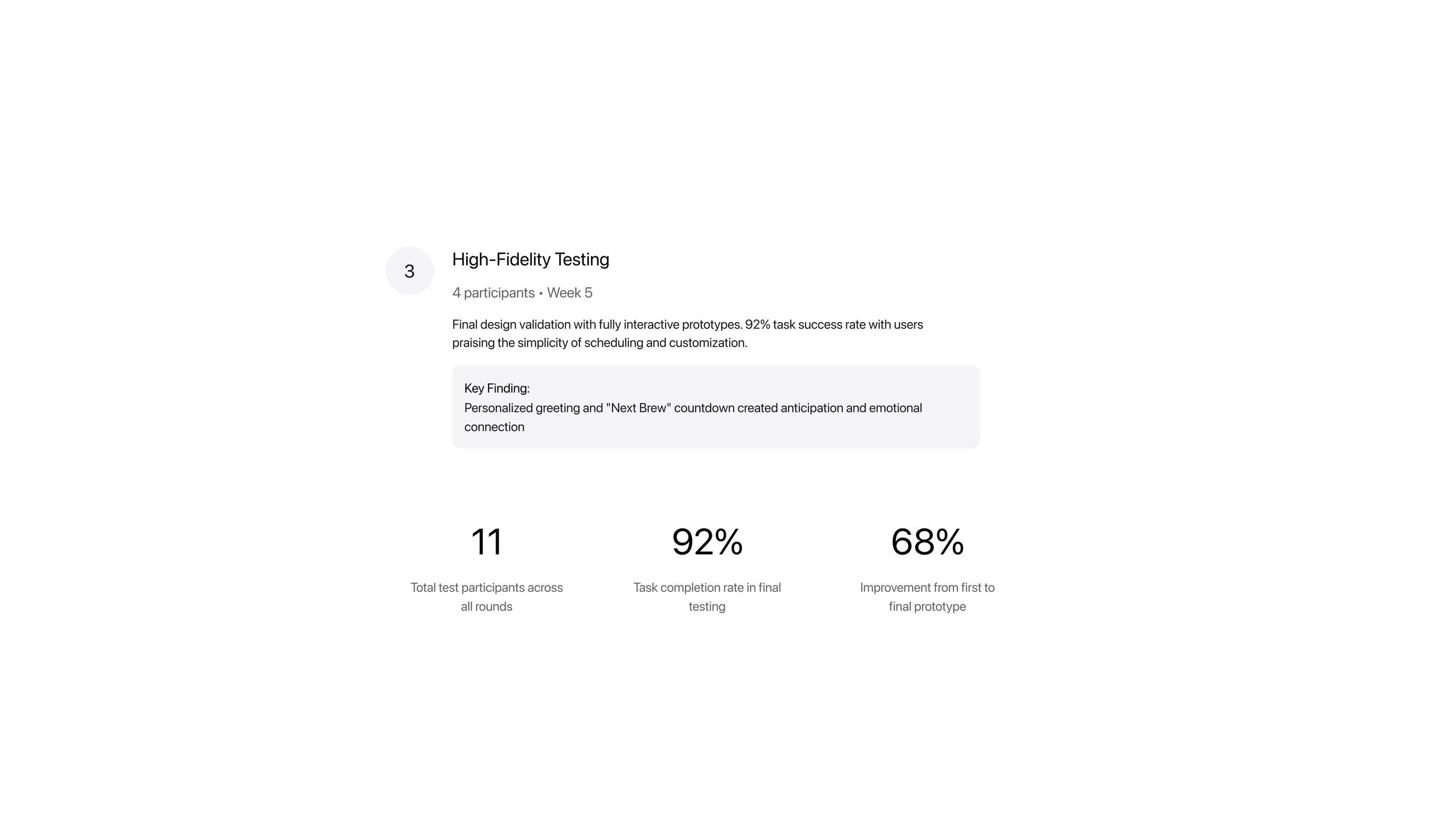 3

High-Fidelity Testing

4 participants • Week 5

Final design validation with fully interactive prototypes. 92% task success rate with users praising the simplicity of scheduling and customization.

Key Finding:
Personalized greeting and "Next Brew" countdown created anticipation and emotional connection

11

Total test participants across all rounds

92%

Task completion rate in final testing

68%

Improvement from first to final prototype