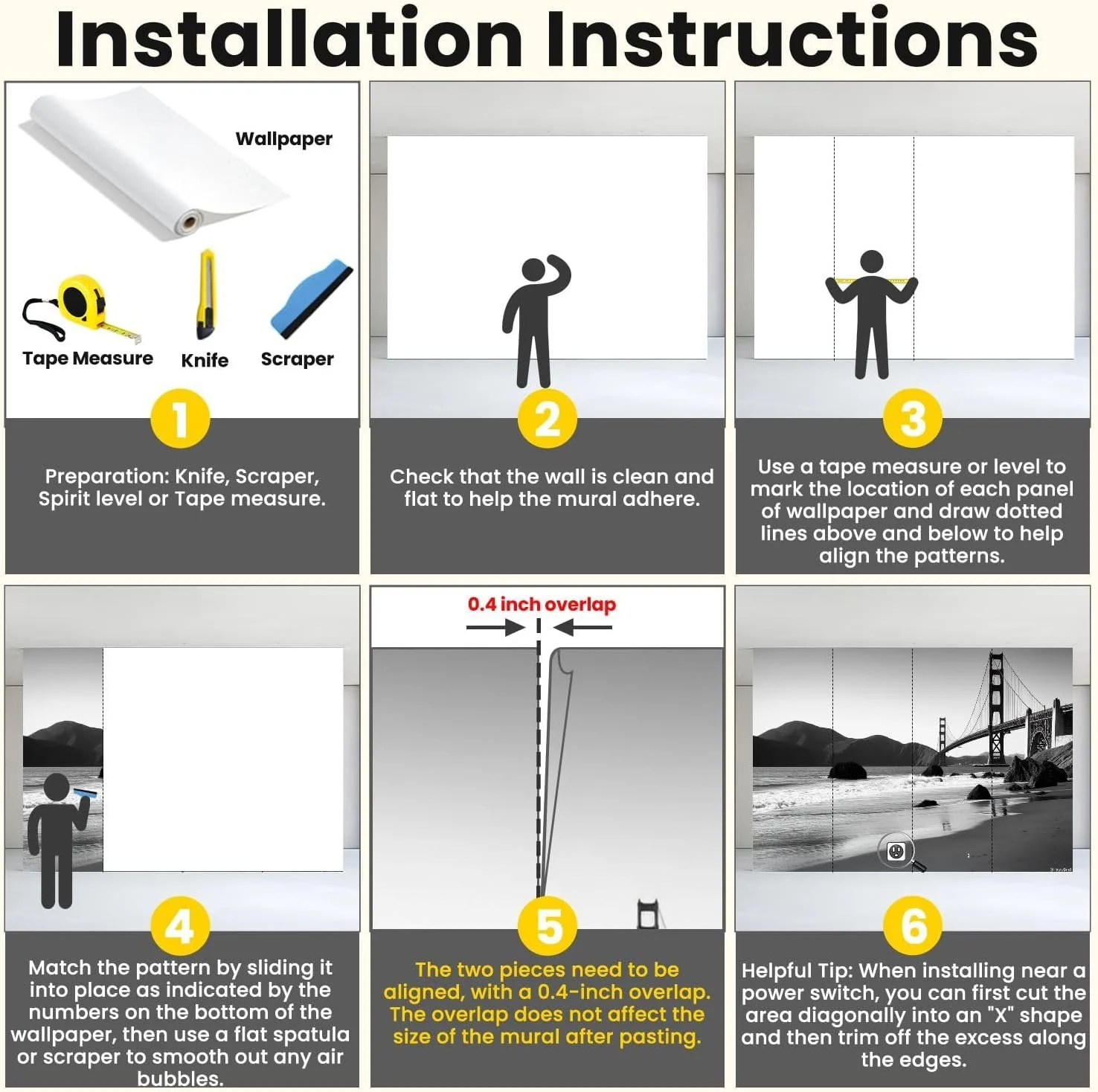 Installation Instructions

Wallpaper

Tape Measure

Knife

Scraper

1

Preparation: Knife, Scraper, Spirit level or Tape measure.

2

Check that the wall is clean and flat to help the mural adhere.

3

Use a tape measure or level to mark the location of each panel of wallpaper and draw dotted lines above and below to help align the patterns.

4

Match the pattern by sliding it into place as indicated by the numbers on the bottom of the wallpaper, then use a flat spatula or scraper to smooth out any air bubbles.

0.4 inch overlap

5

The two pieces need to be aligned, with a 0.4-inch overlap. The overlap does not affect the size of the mural after pasting.

6

Helpful Tip: When installing near a power switch, you can first cut the area diagonally into an "X" shape and then trim off the excess along the edges.