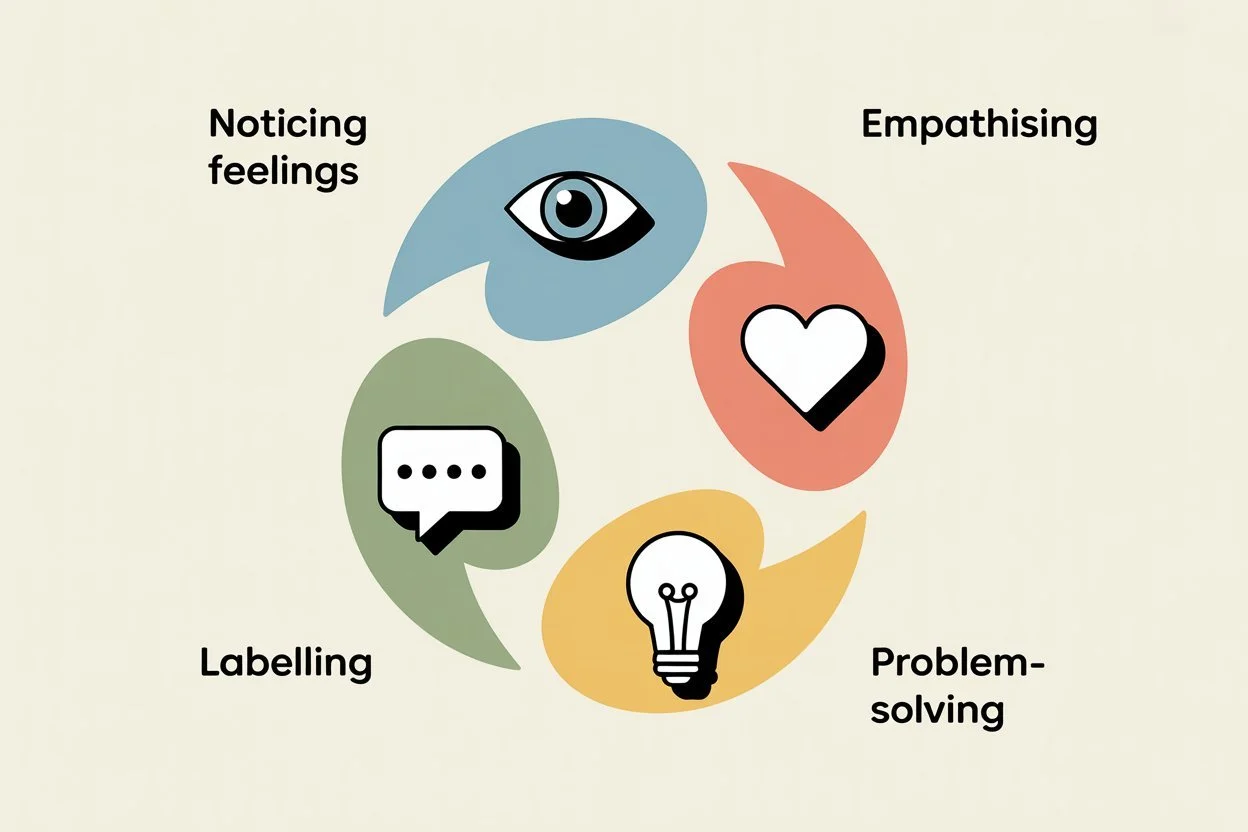 Noticing feelings

Empathising

Labelling

Problem-solving