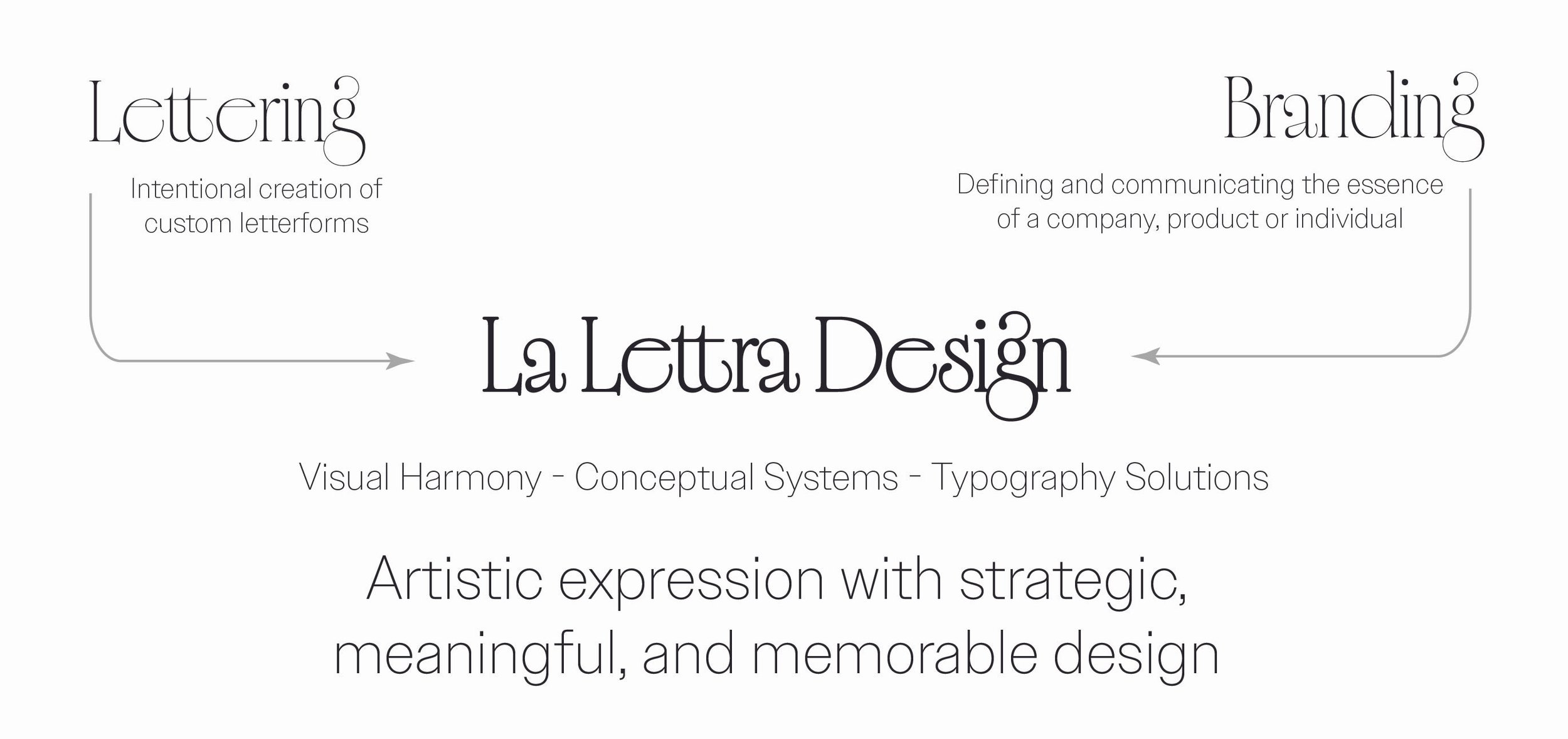 Lettering

Intentional creation of custom letterforms

Branding

Defining and communicating the essence of a company, product or individual

La Lettra Design

Visual Harmony - Conceptual Systems - Typography Solutions

Artistic expression with strategic, meaningful, and memorable design