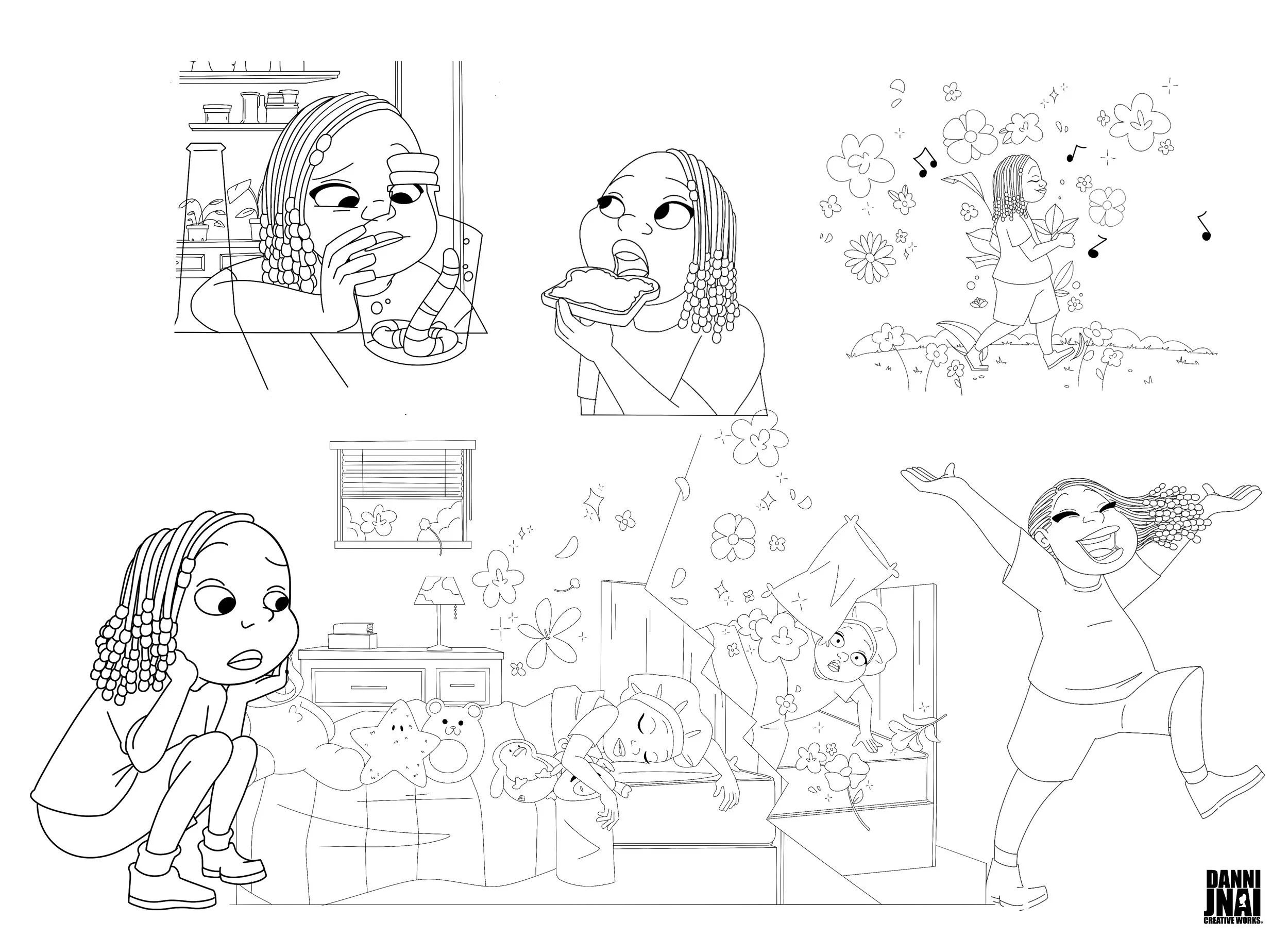 DANNI
JNAI
CREATIVE WORKS.