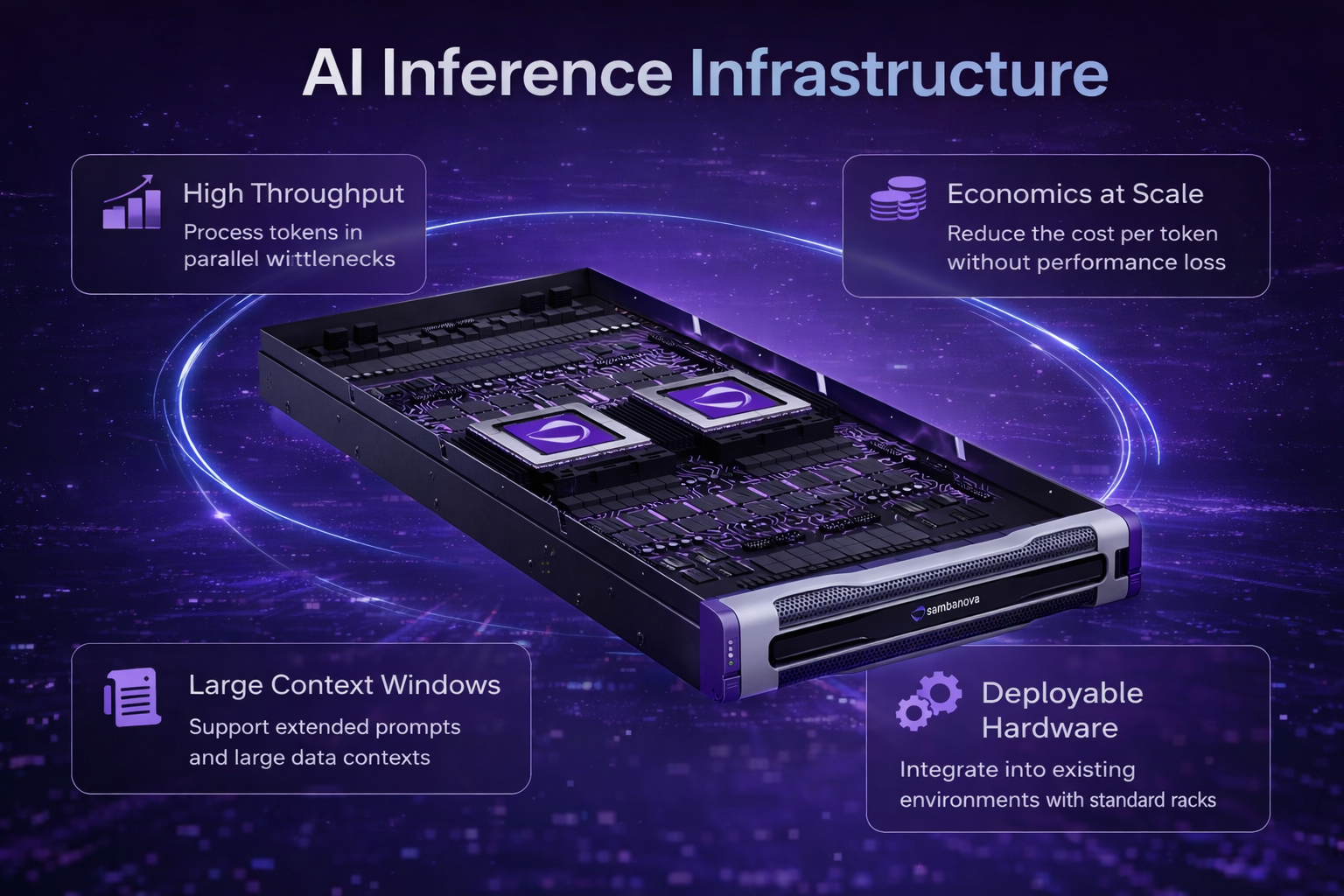 AI Inference Infrastructure

High Throughput
Process tokens in parallel wittlenecks

Economics at Scale
Reduce the cost per token without performance loss

sambanova

Large Context Windows
Support extended prompts and large data contexts

Deployable Hardware
Integrate into existing environments with standard racks