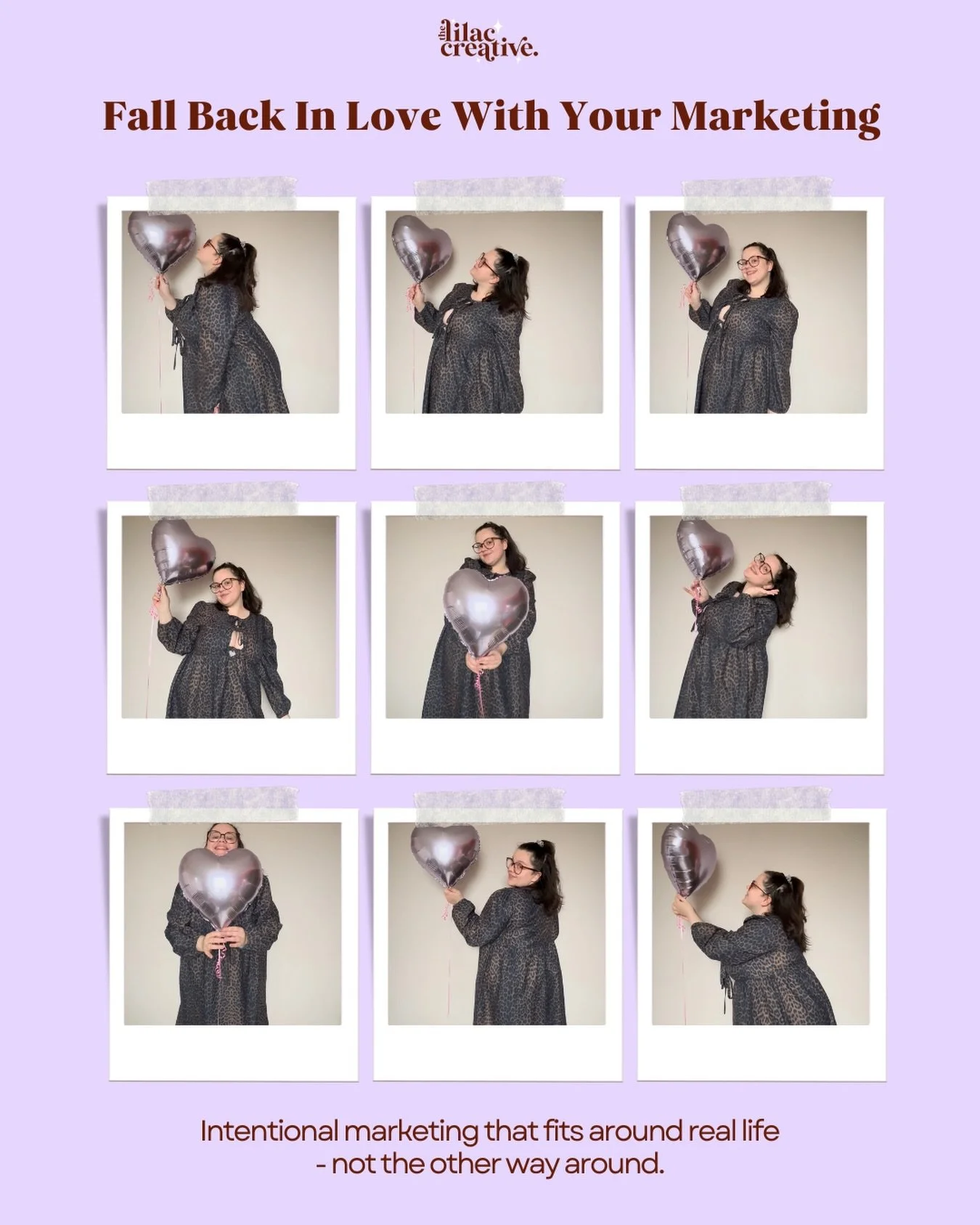 the lilac creative.

Fall Back In Love With Your Marketing

Intentional marketing that fits around real life - not the other way around.