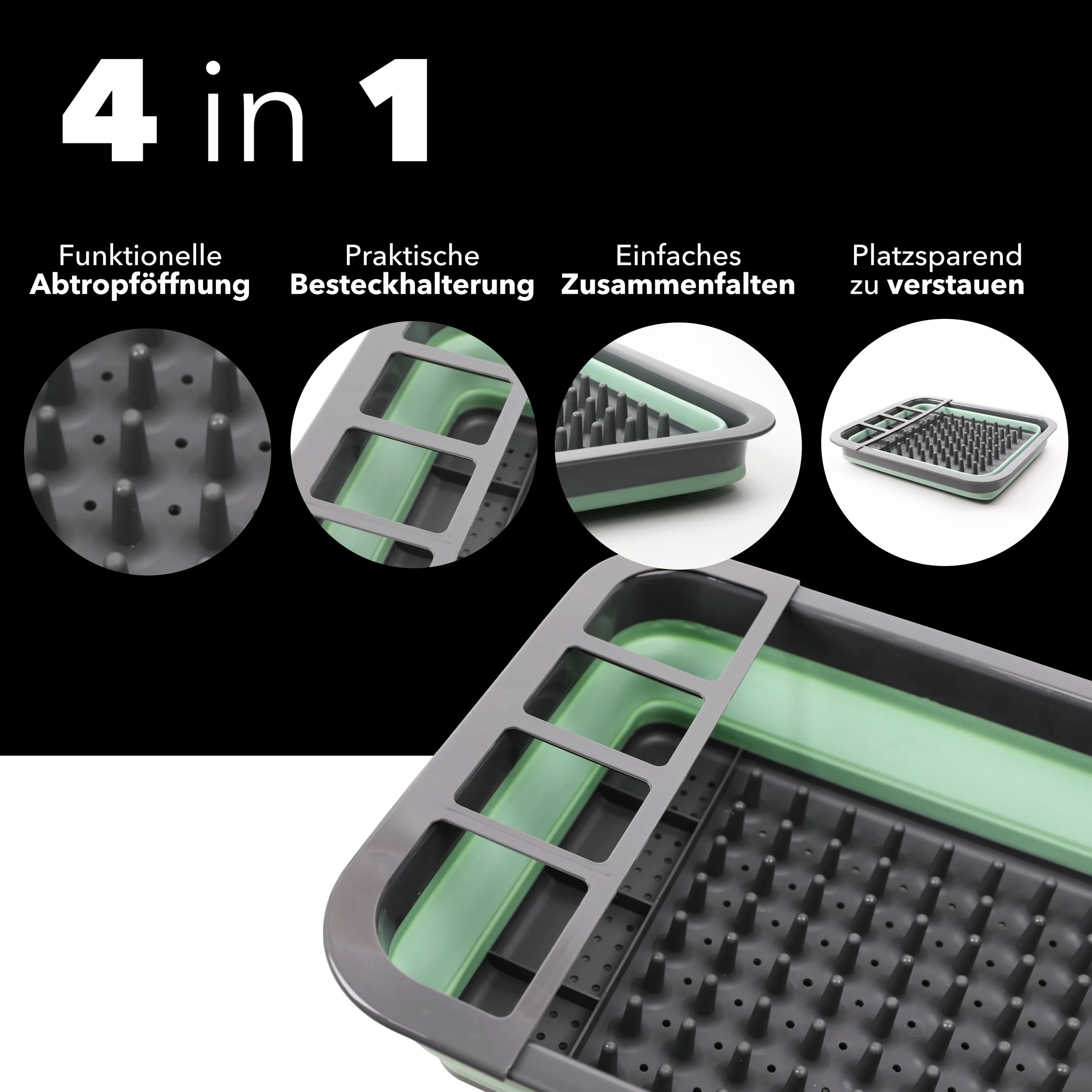 4 in 1

Funktionelle
Abtropföffnung

Praktische
Besteckhalterung

Einfaches
Zusammenfalten

Platzsparend
zu verstauen