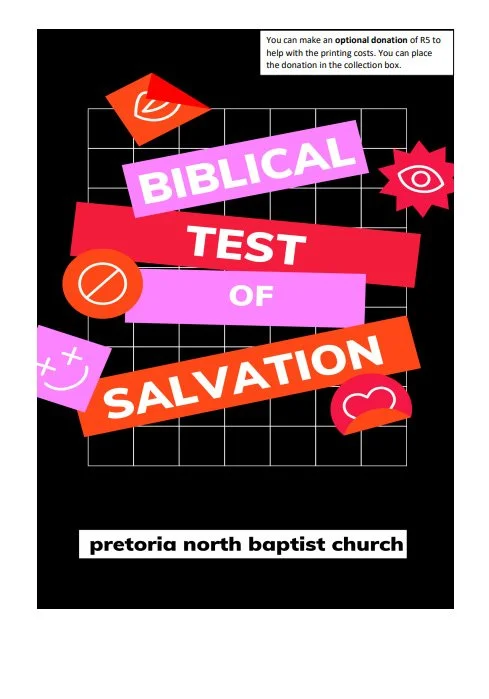 You can make an optional donation of R5 to help with the printing costs. You can place the donation in the collection box.

BIBLICAL

TEST

OF

SALVATION

pretoria north baptist church