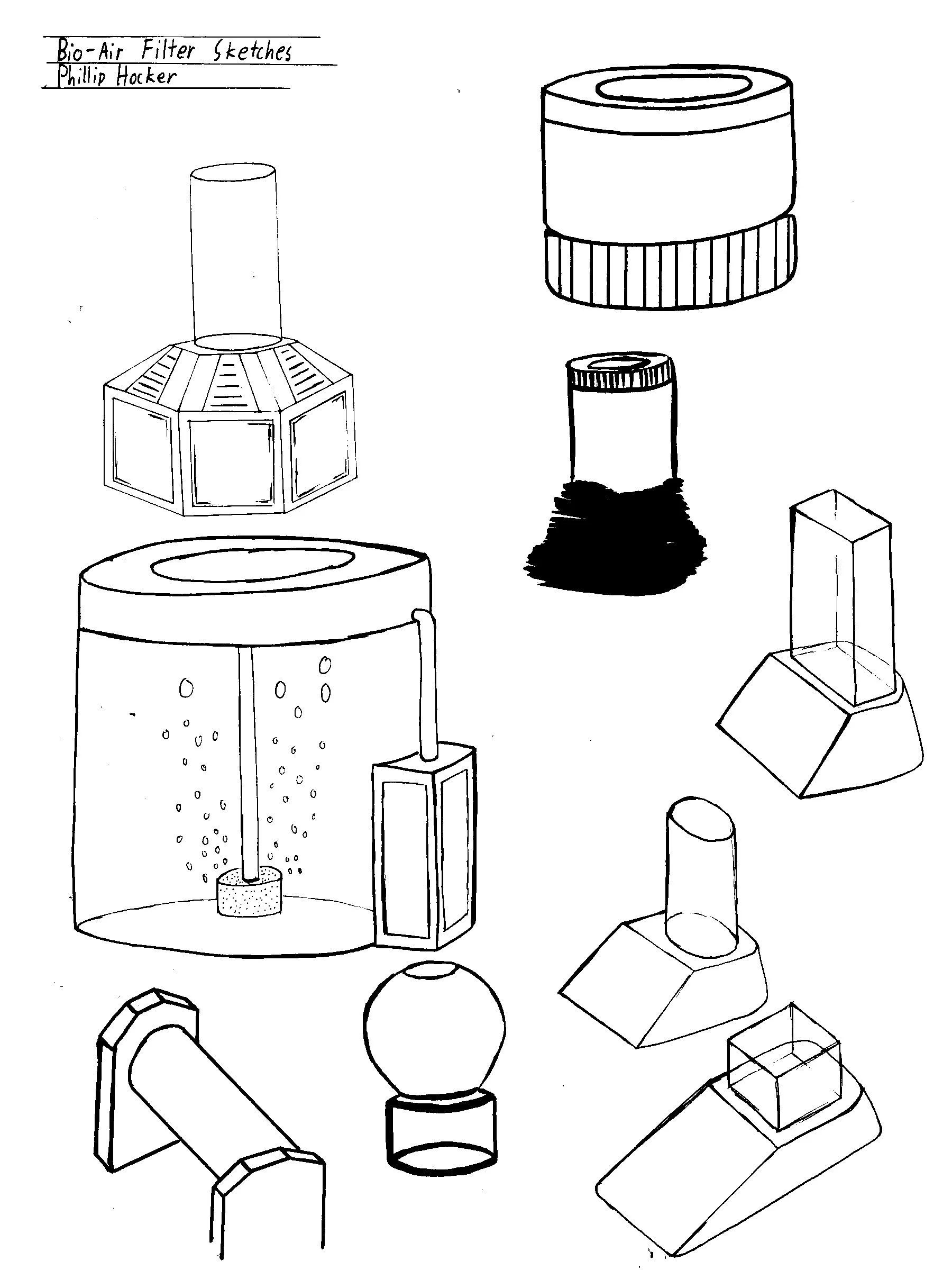 Bio-Air Filter Sketches
Phillip Hocker