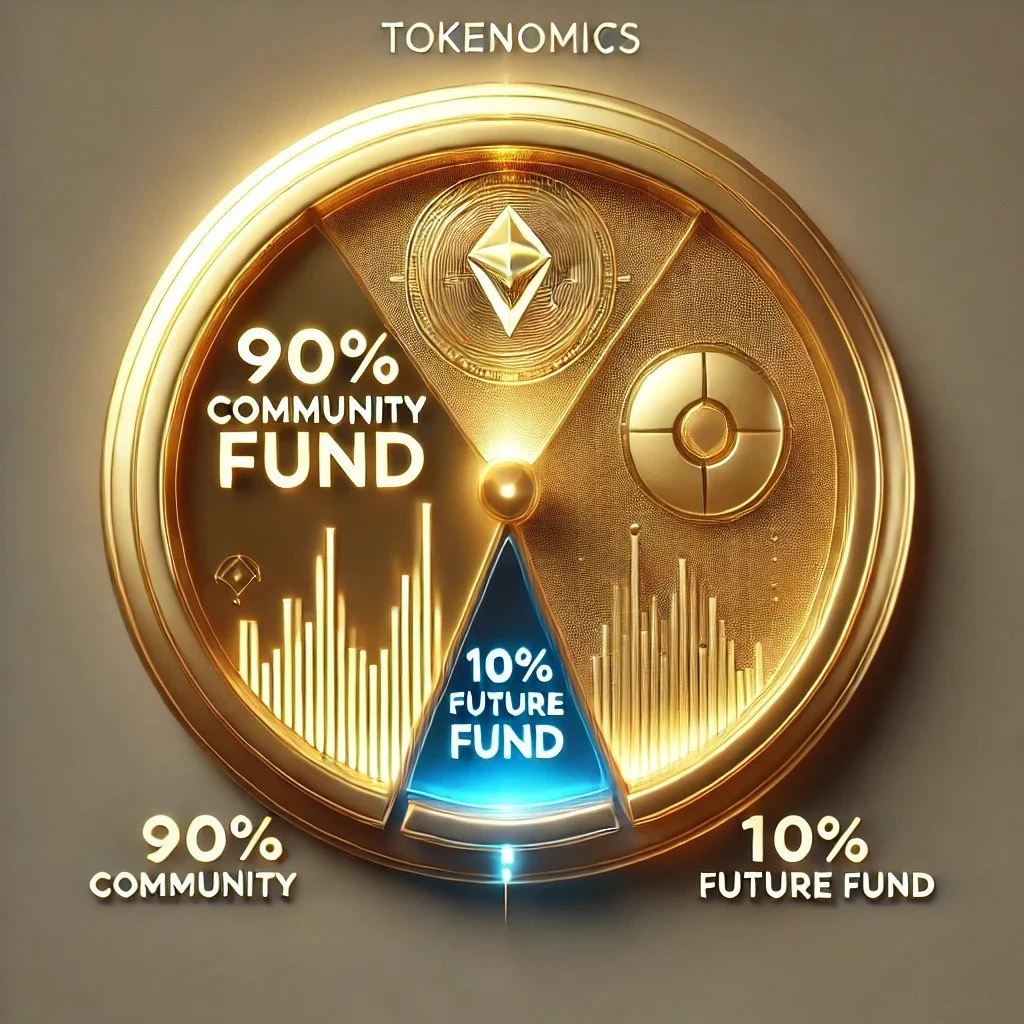 TOKENOMICS

90%
COMMUNITY
FUND

10%
FUTURE
FUND

90%
COMMUNITY

10%
FUTURE FUND