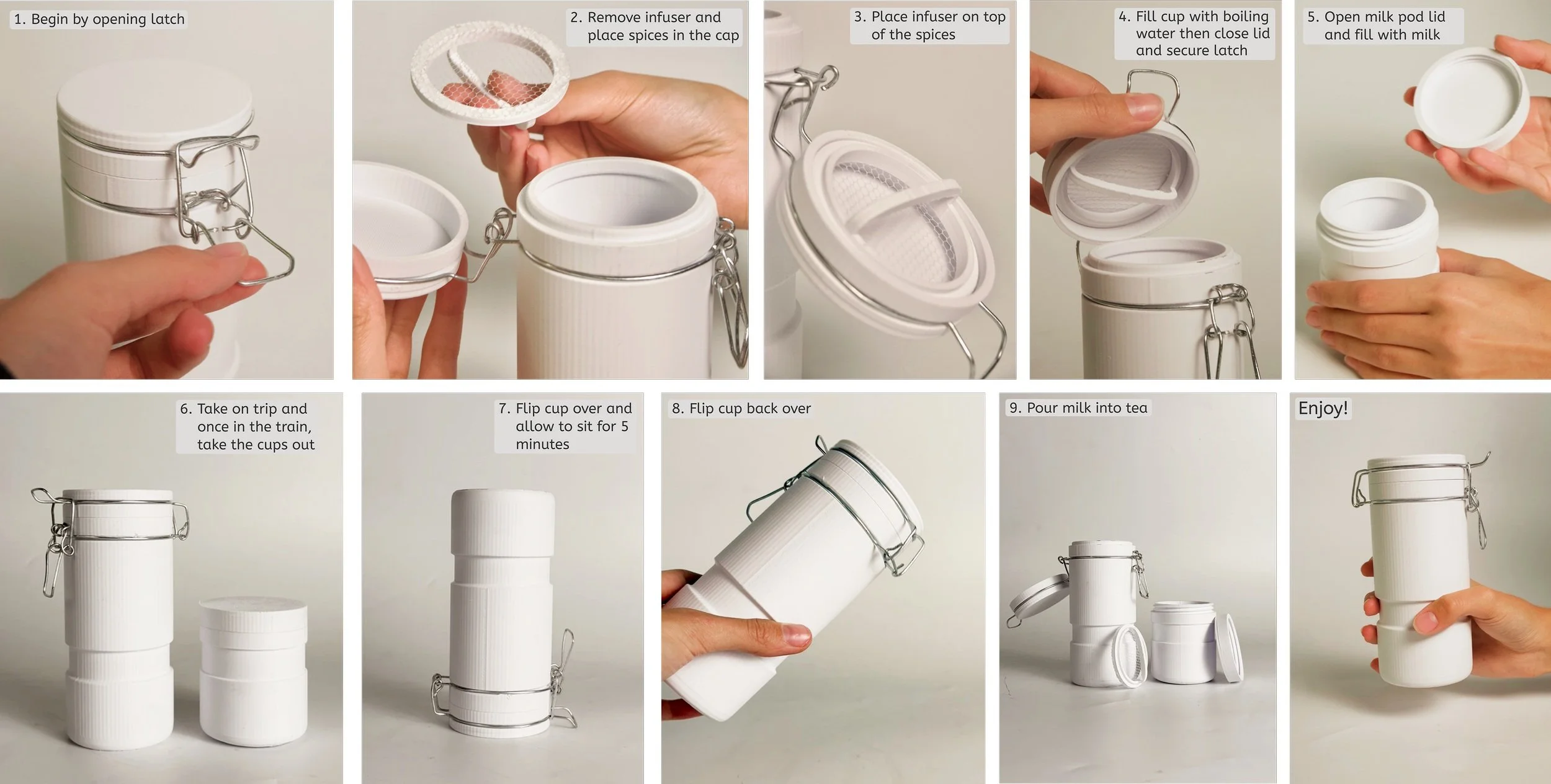 1. Begin by opening latch

2. Remove infuser and place spices in the cap

3. Place infuser on top of the spices

4. Fill cup with boiling water then close lid and secure latch

5. Open milk pod lid and fill with milk

6. Take on trip and once in the train, take the cups out

7. Flip cup over and allow to sit for 5 minutes

8. Flip cup back over

9. Pour milk into tea

Enjoy!