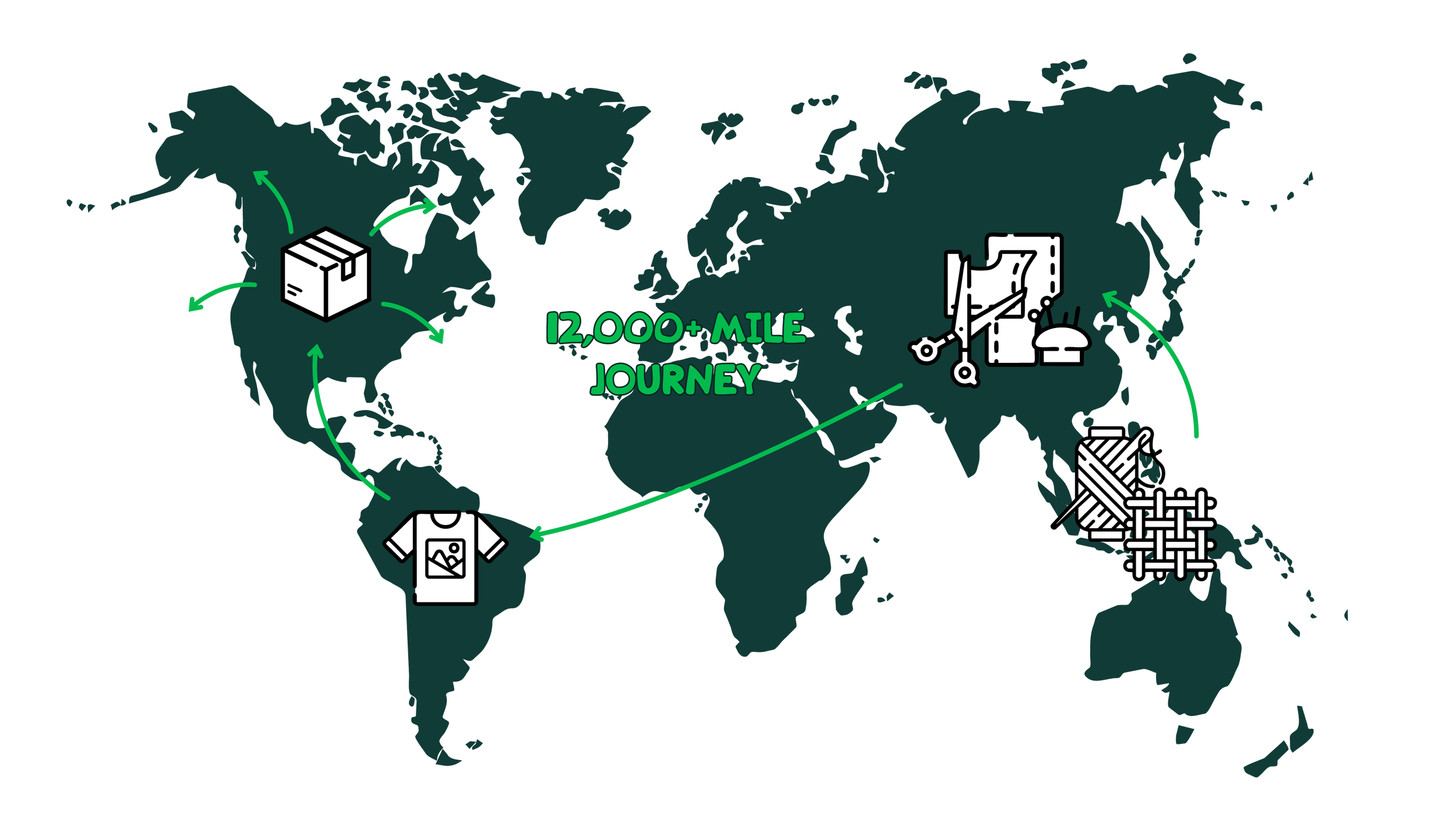 12,000+ MILE JOURNEY