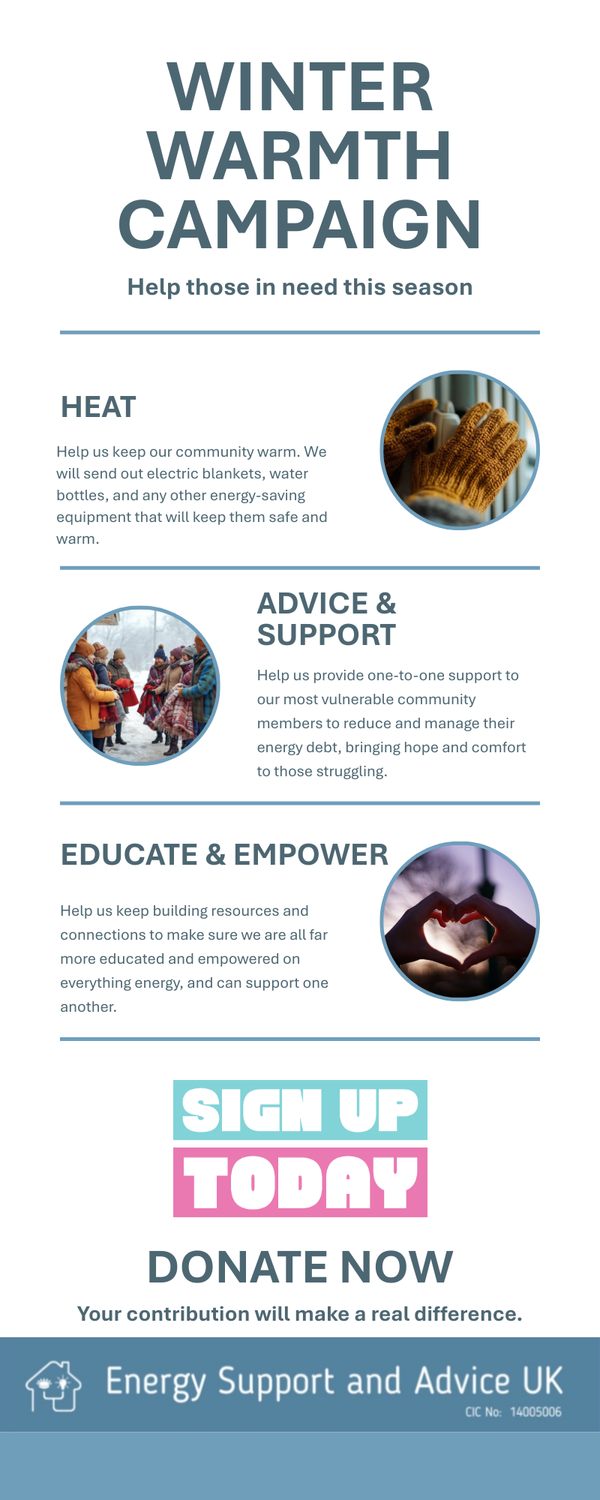 WINTER WARMTH CAMPAIGN

Help those in need this season

HEAT

Help us keep our community warm. We will send out electric blankets, water bottles, and any other energy-saving equipment that will keep them safe and warm.

ADVICE & SUPPORT

Help us provide one-to-one support to our most vulnerable community members to reduce and manage their energy debt, bringing hope and comfort to those struggling.

EDUCATE & EMPOWER

Help us keep building resources and connections to make sure we are all far more educated and empowered on everything energy, and can support one another.

SIGN UP

TODAY

DONATE NOW

Your contribution will make a real difference.

Energy Support and Advice UK

CIC No: 14005006