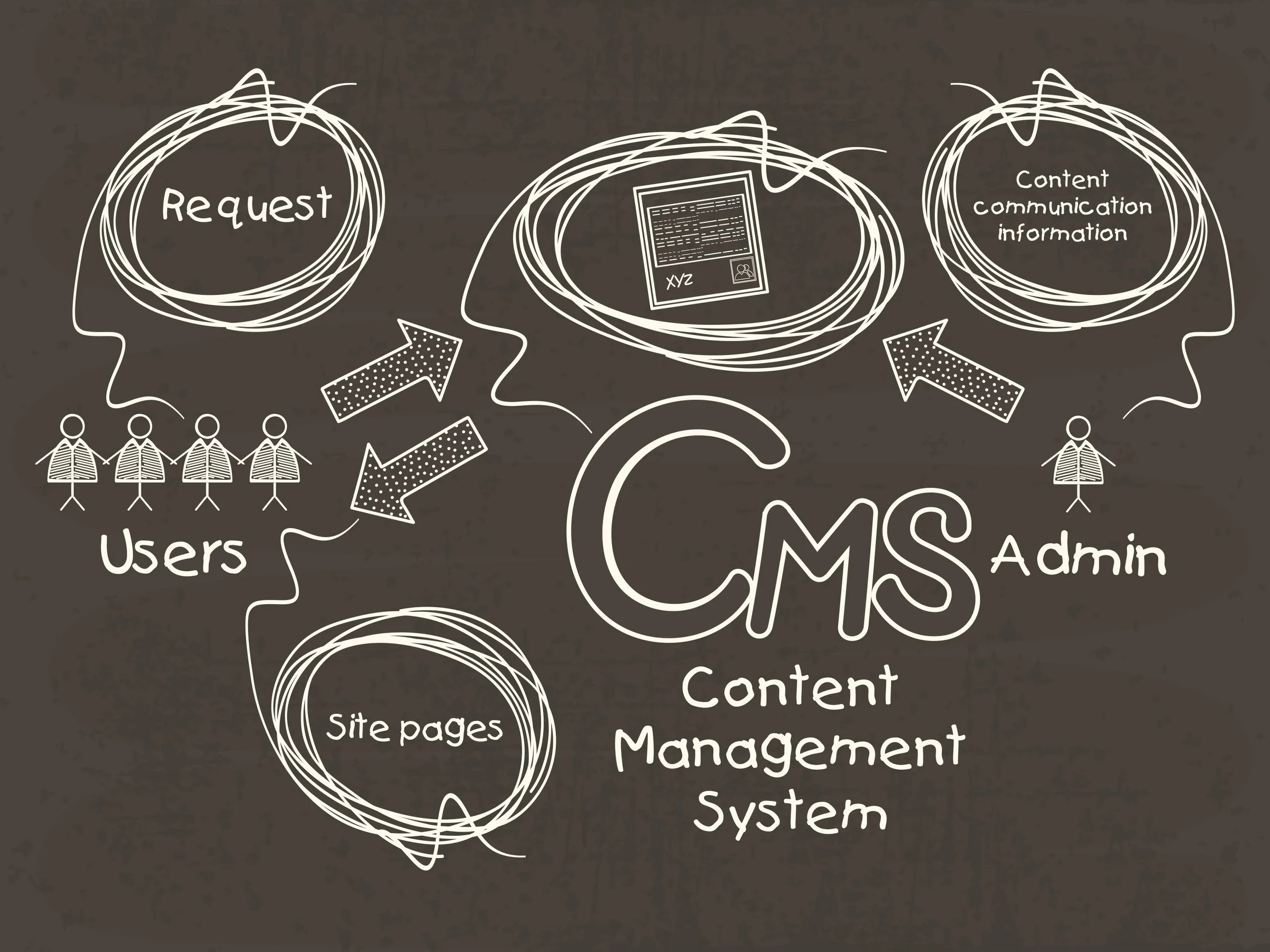 Request

XYZ

Content
communication
information

Users

CMS

Admin

Site pages

Content
Management
System