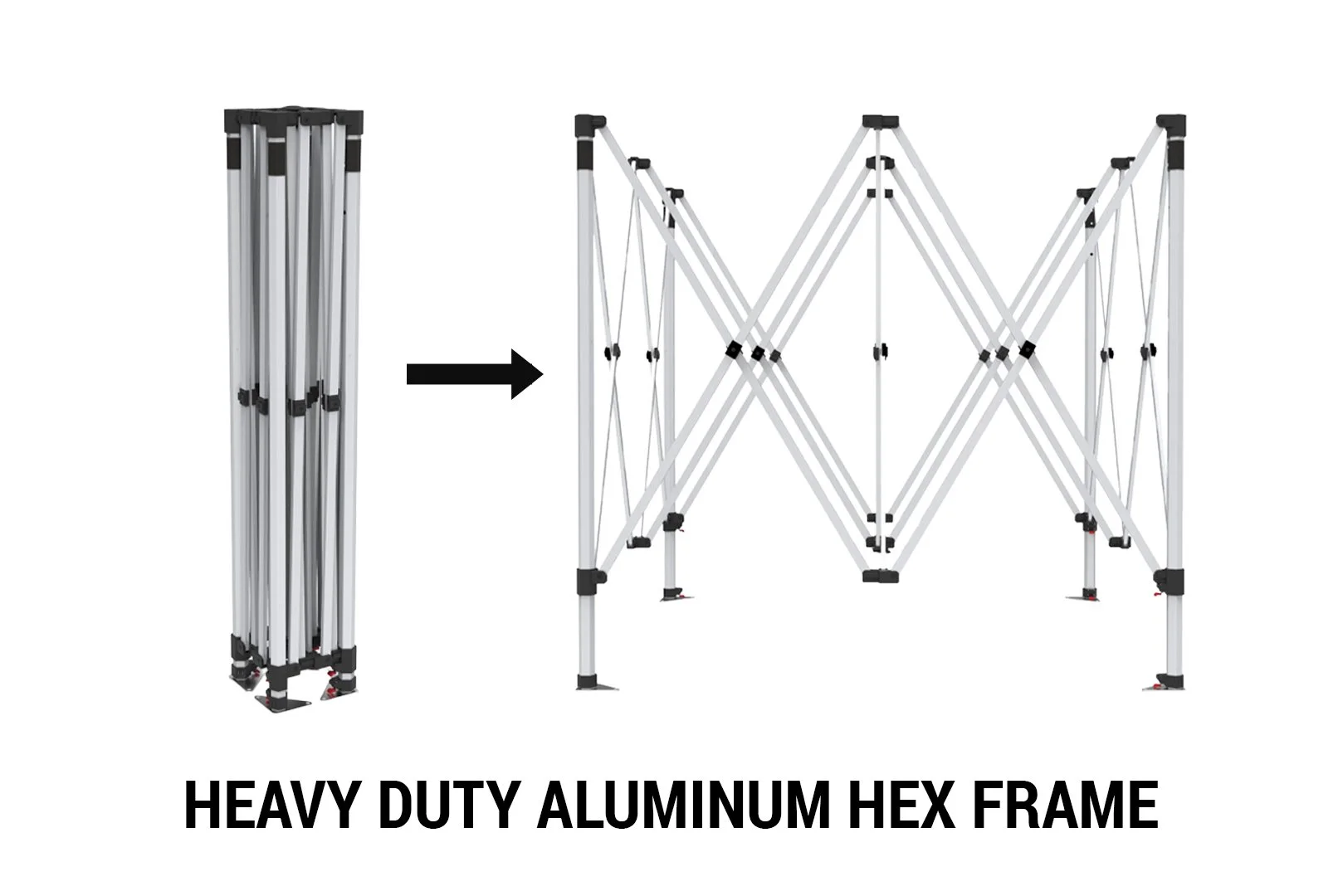 HEAVY DUTY ALUMINUM HEX FRAME