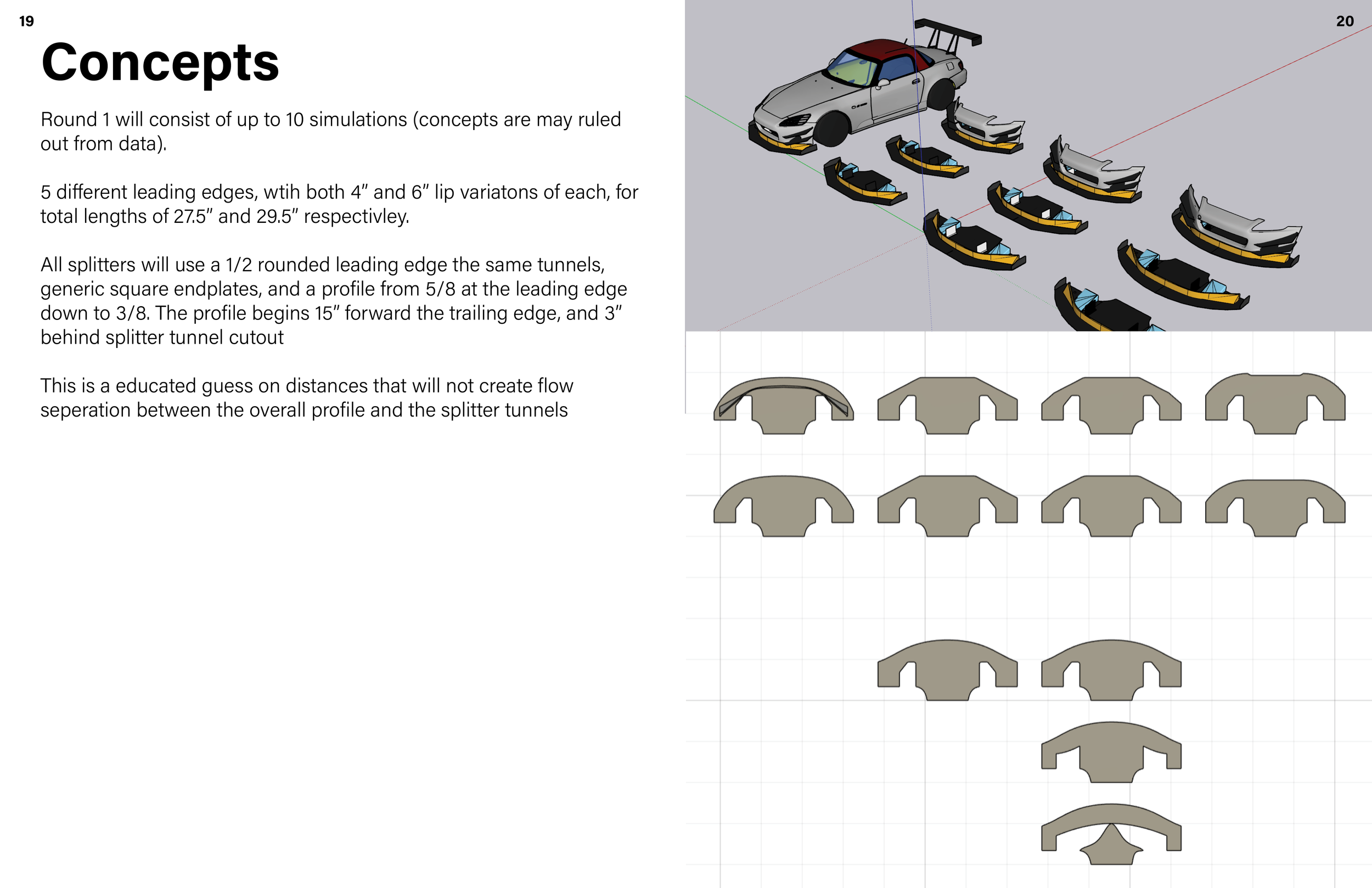 19

Concepts

Round 1 will consist of up to 10 simulations (concepts are may ruled out from data).

5 different leading edges, wtih both 4" and 6" lip variatons of each, for total lengths of 27.5" and 29.5" respectivley.

All splitters will use a 1/2 rounded leading edge the same tunnels, generic square endplates, and a profile from 5/8 at the leading edge down to 3/8. The profile begins 15" forward the trailing edge, and 3" behind splitter tunnel cutout

This is a educated guess on distances that will not create flow seperation between the overall profile and the splitter tunnels

20