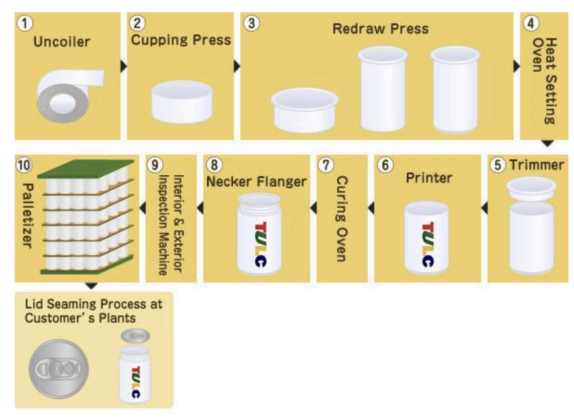 1 Uncoiler

2 Cupping Press

3 Redraw Press

4 Heat Setting Oven

5 Trimmer

6 Printer

TULC

7 Curing Oven

8 Necker Flanger

TULC

9 Interior & Exterior Inspection Machine

10 Palletizer

Lid Seaming Process at Customer's Plants

TULC